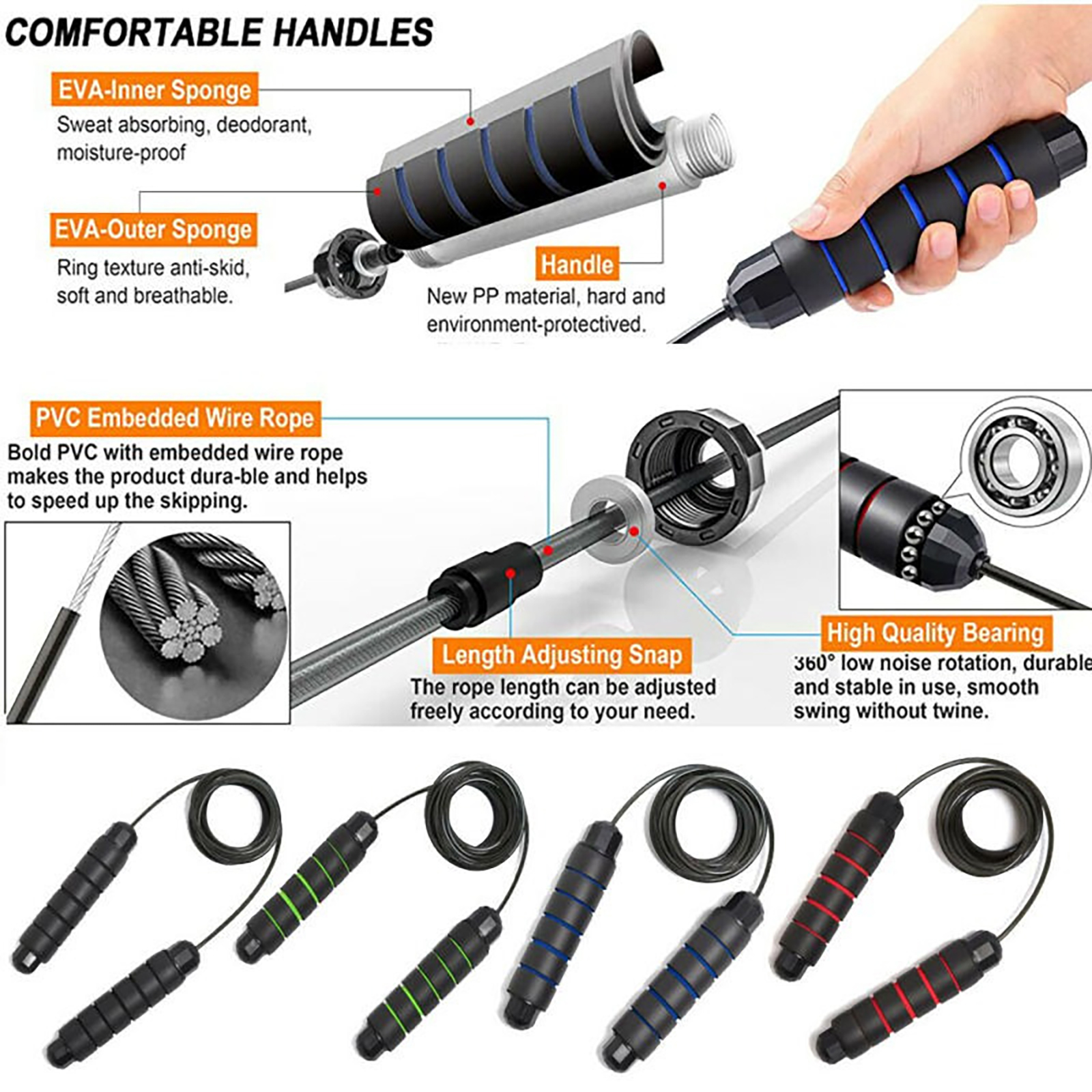 COMFORTABLE HANDLES

EVA-Inner Sponge
Sweat absorbing, deodorant, moisture-proof

EVA-Outer Sponge
Ring texture anti-skid, soft and breathable.

Handle
New PP material, hard and environment-protectived.

PVC Embedded Wire Rope
Bold PVC with embedded wire rope makes the product dura-ble and helps to speed up the skipping.

Length Adjusting Snap
The rope length can be adjusted freely according to your need.

High Quality Bearing
360° low noise rotation, durable and stable in use, smooth swing without twine.