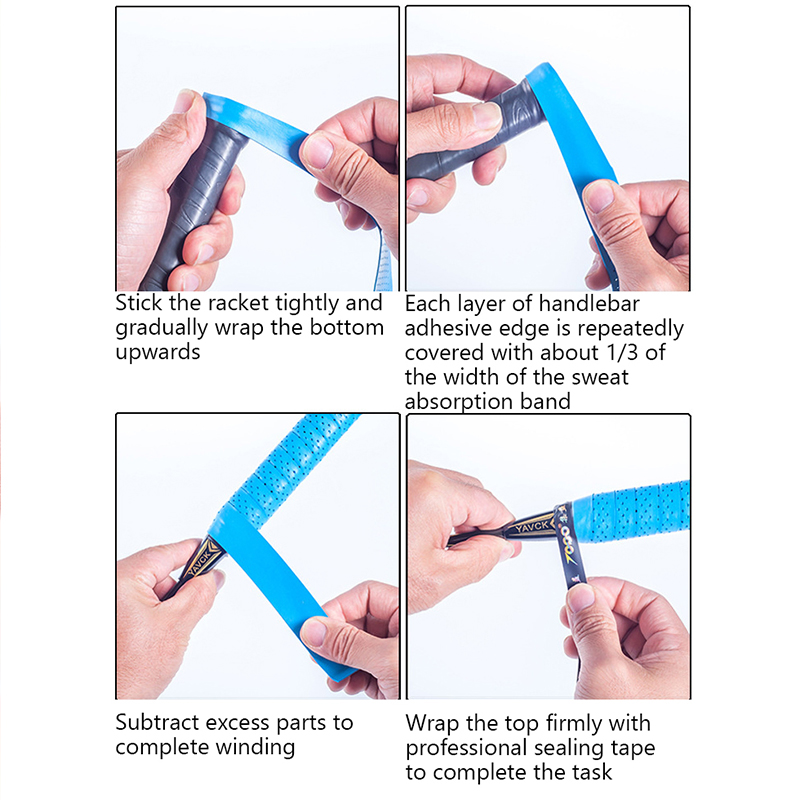 Stick the racket tightly and gradually wrap the bottom upwards

Each layer of handlebar adhesive edge is repeatedly covered with about 1/3 of the width of the sweat absorption band

YAVCK

Subtract excess parts to complete winding

YAVCK

Wrap the top firmly with professional sealing tape to complete the task