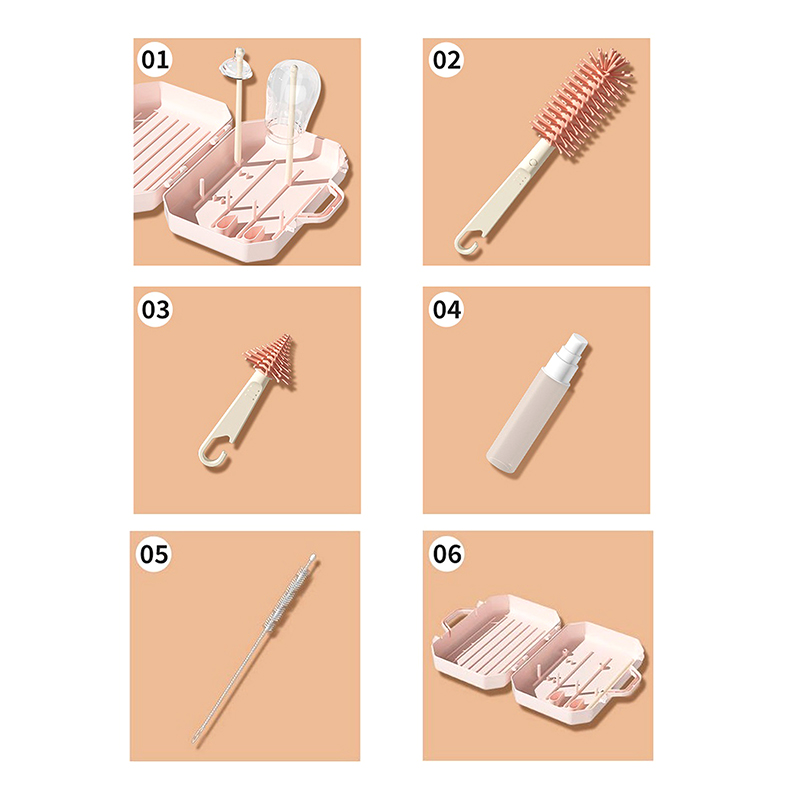 01

02

03

04

05

06