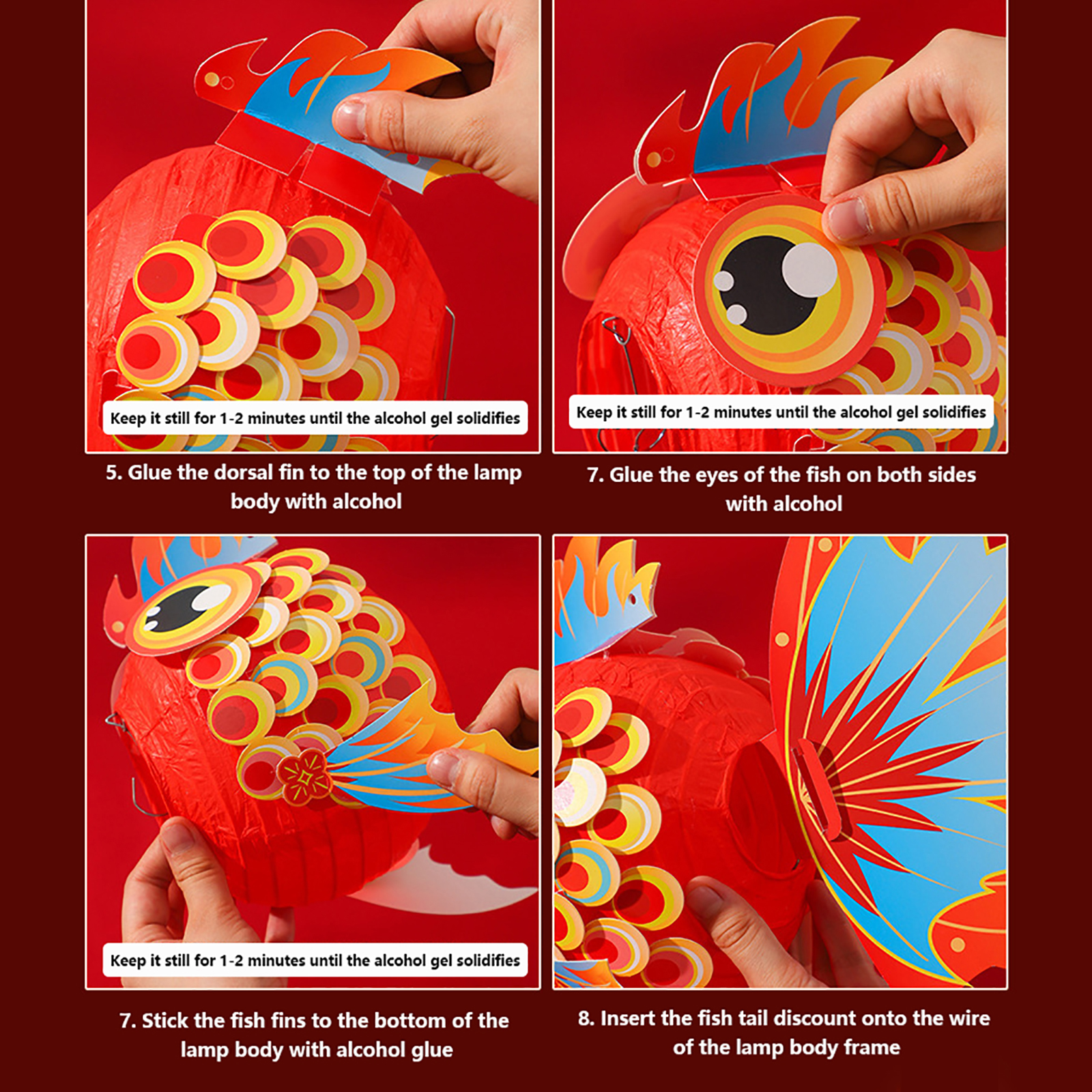 Keep it still for 1-2 minutes until the alcohol gel solidifies

5. Glue the dorsal fin to the top of the lamp body with alcohol

Keep it still for 1-2 minutes until the alcohol gel solidifies

7. Glue the eyes of the fish on both sides with alcohol

Keep it still for 1-2 minutes until the alcohol gel solidifies

7. Stick the fish fins to the bottom of the lamp body with alcohol glue

8. Insert the fish tail discount onto the wire of the lamp body frame