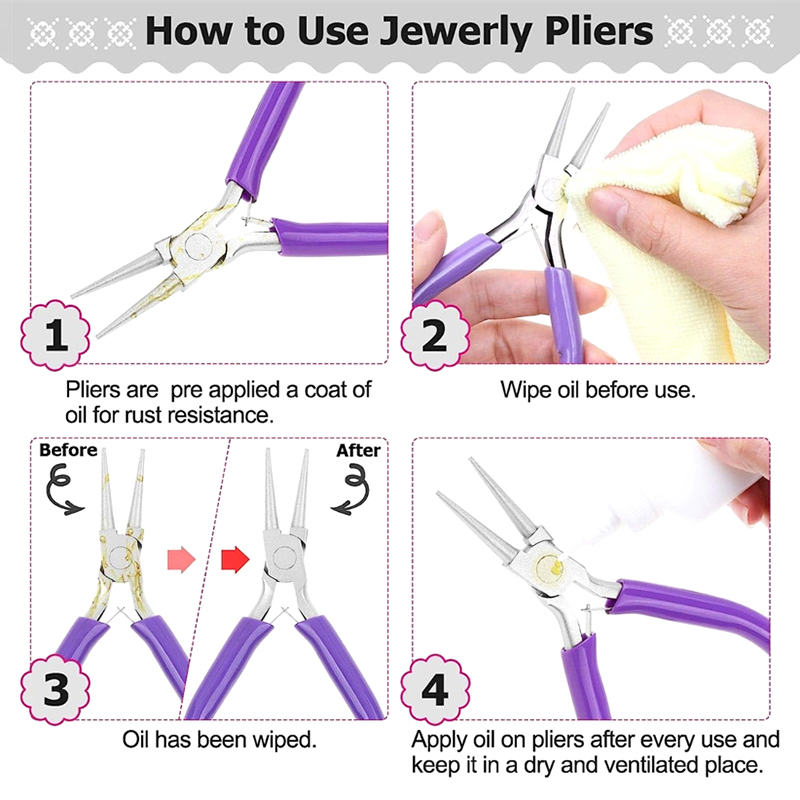 How to Use Jewerly Pliers

1

Pliers are pre applied a coat of oil for rust resistance.

2

Wipe oil before use.

Before

After

3

Oil has been wiped.

4

Apply oil on pliers after every use and keep it in a dry and ventilated place.