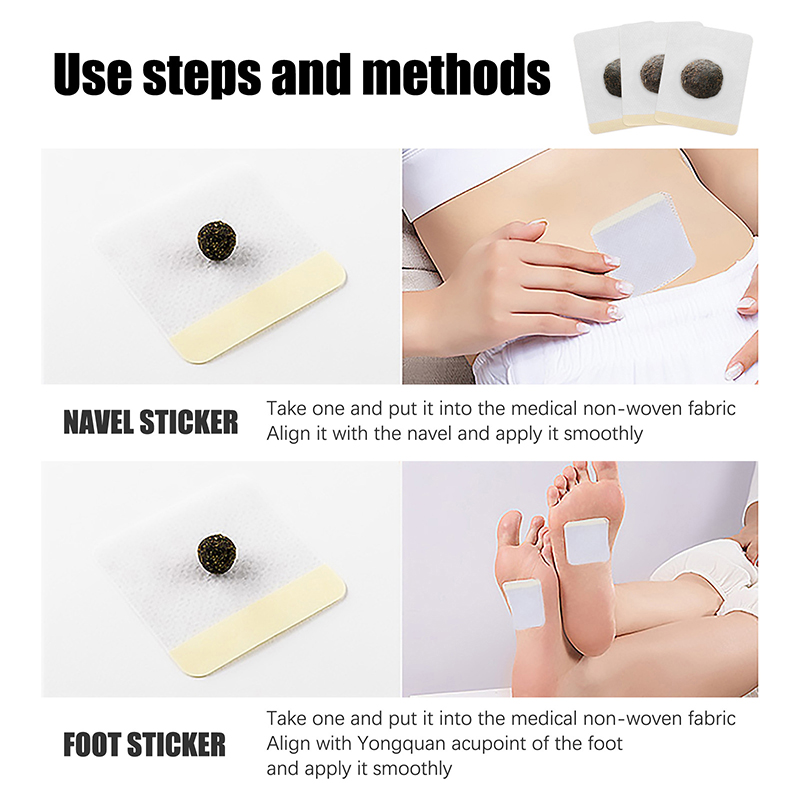 Use steps and methods

NAVEL STICKER

Take one and put it into the medical non-woven fabric
Align it with the navel and apply it smoothly

FOOT STICKER

Take one and put it into the medical non-woven fabric
Align with Yongquan acupoint of the foot
and apply it smoothly