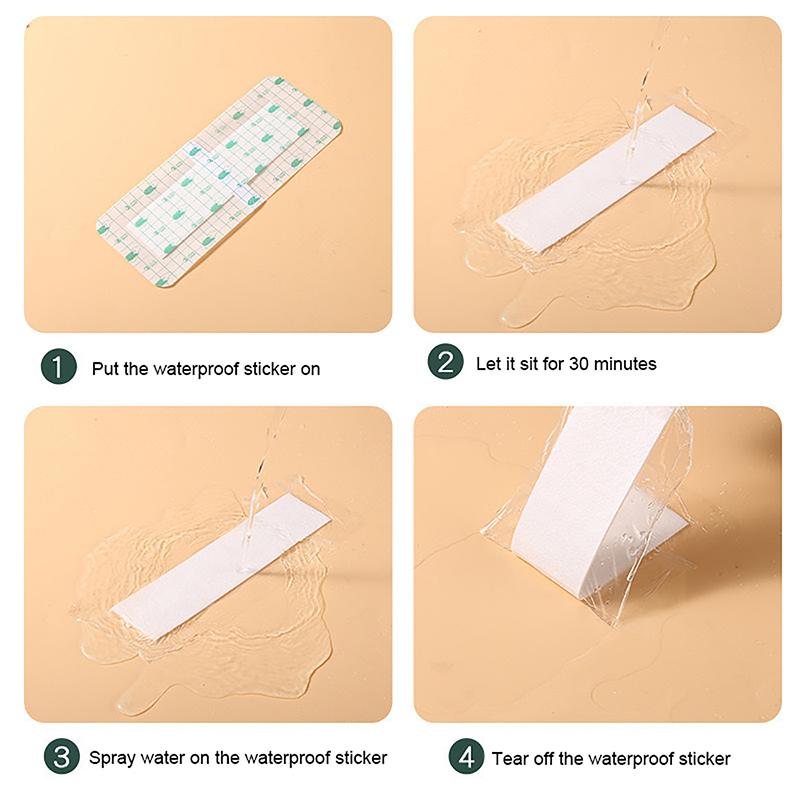 1 Put the waterproof sticker on

2 Let it sit for 30 minutes

3 Spray water on the waterproof sticker

4 Tear off the waterproof sticker