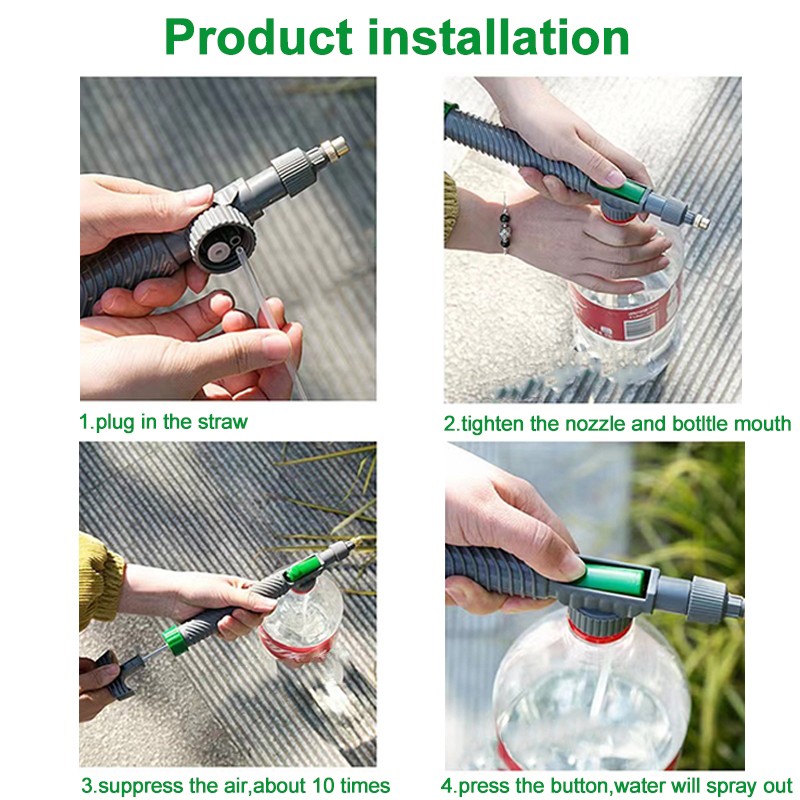 Product installation

1.plug in the straw

2.tighten the nozzle and botltle mouth

3.suppress the air,about 10 times

4.press the button,water will spray out