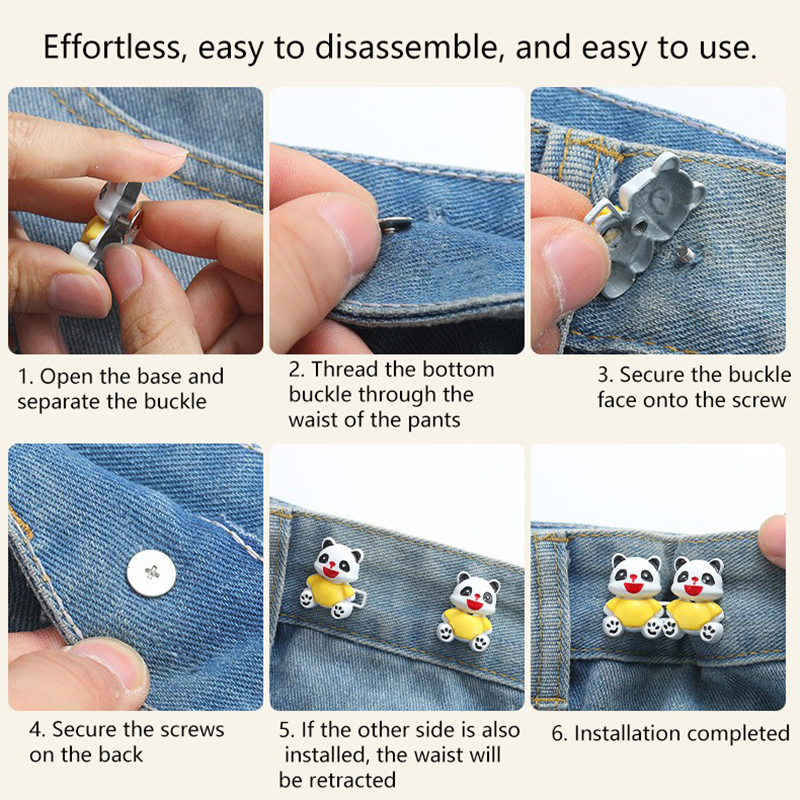 Effortless, easy to disassemble, and easy to use.

1. Open the base and separate the buckle

2. Thread the bottom buckle through the waist of the pants

3. Secure the buckle face onto the screw

4. Secure the screws on the back

5. If the other side is also installed, the waist will be retracted

6. Installation completed