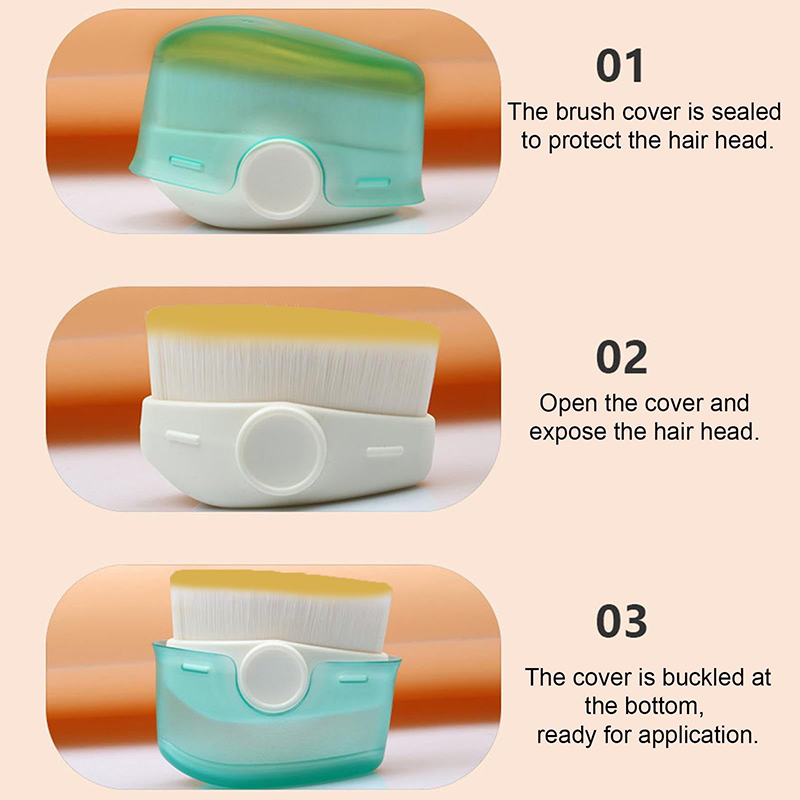 01
The brush cover is sealed to protect the hair head.

02
Open the cover and expose the hair head.

03
The cover is buckled at the bottom, ready for application.