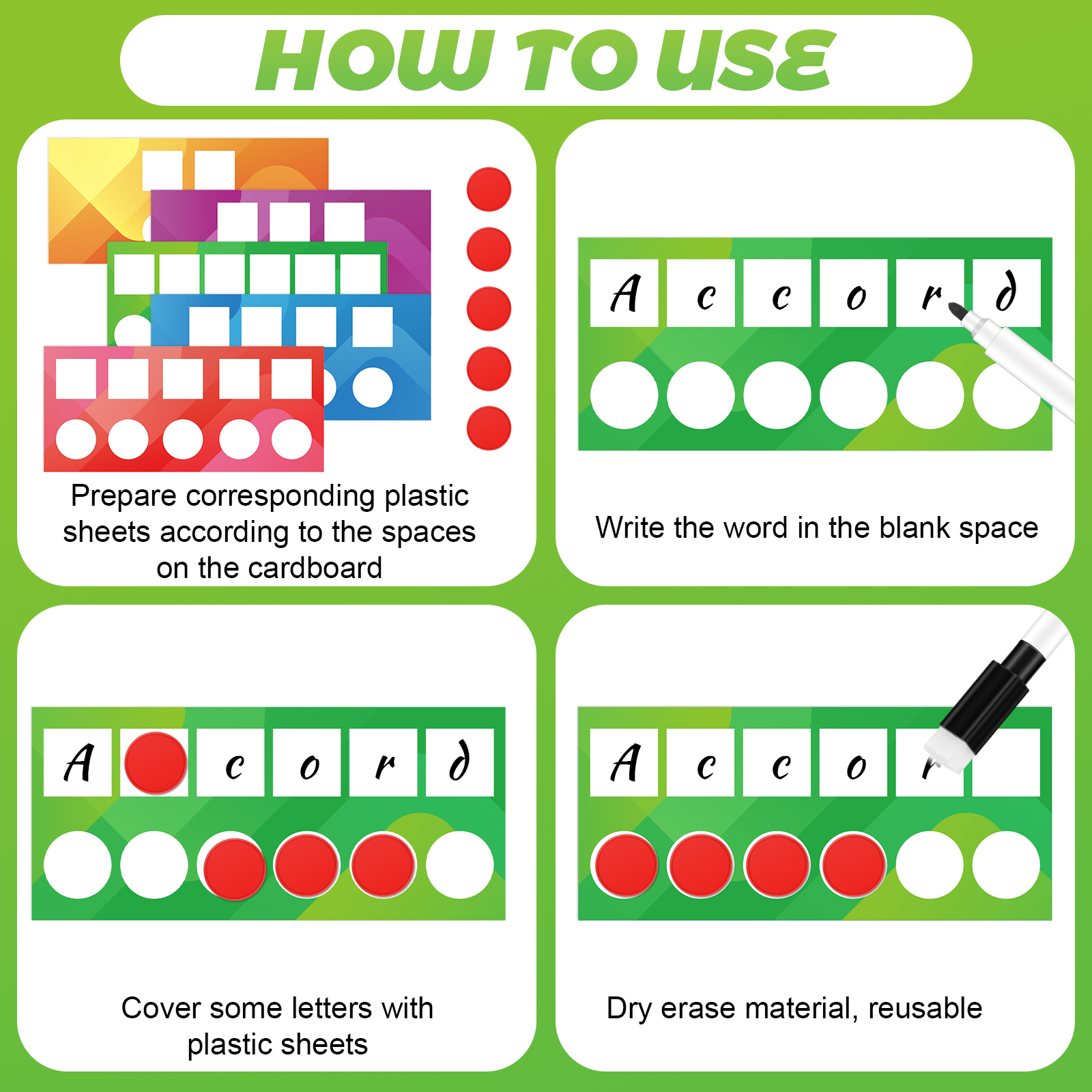 HOW TO USE

Prepare corresponding plastic sheets according to the spaces on the cardboard

A c c o r d

Write the word in the blank space

A c o r d

Cover some letters with plastic sheets

A c c o r

Dry erase material, reusable