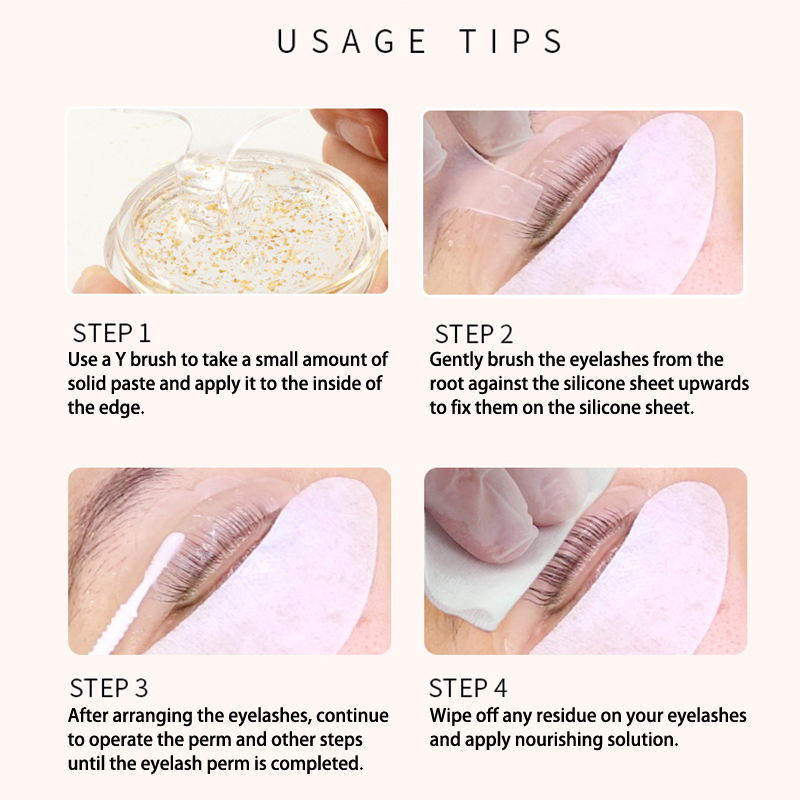 USAGE TIPS

STEP 1
Use a Y brush to take a small amount of solid paste and apply it to the inside of the edge.

STEP 2
Gently brush the eyelashes from the root against the silicone sheet upwards to fix them on the silicone sheet.

STEP 3
After arranging the eyelashes, continue to operate the perm and other steps until the eyelash perm is completed.

STEP 4
Wipe off any residue on your eyelashes and apply nourishing solution.