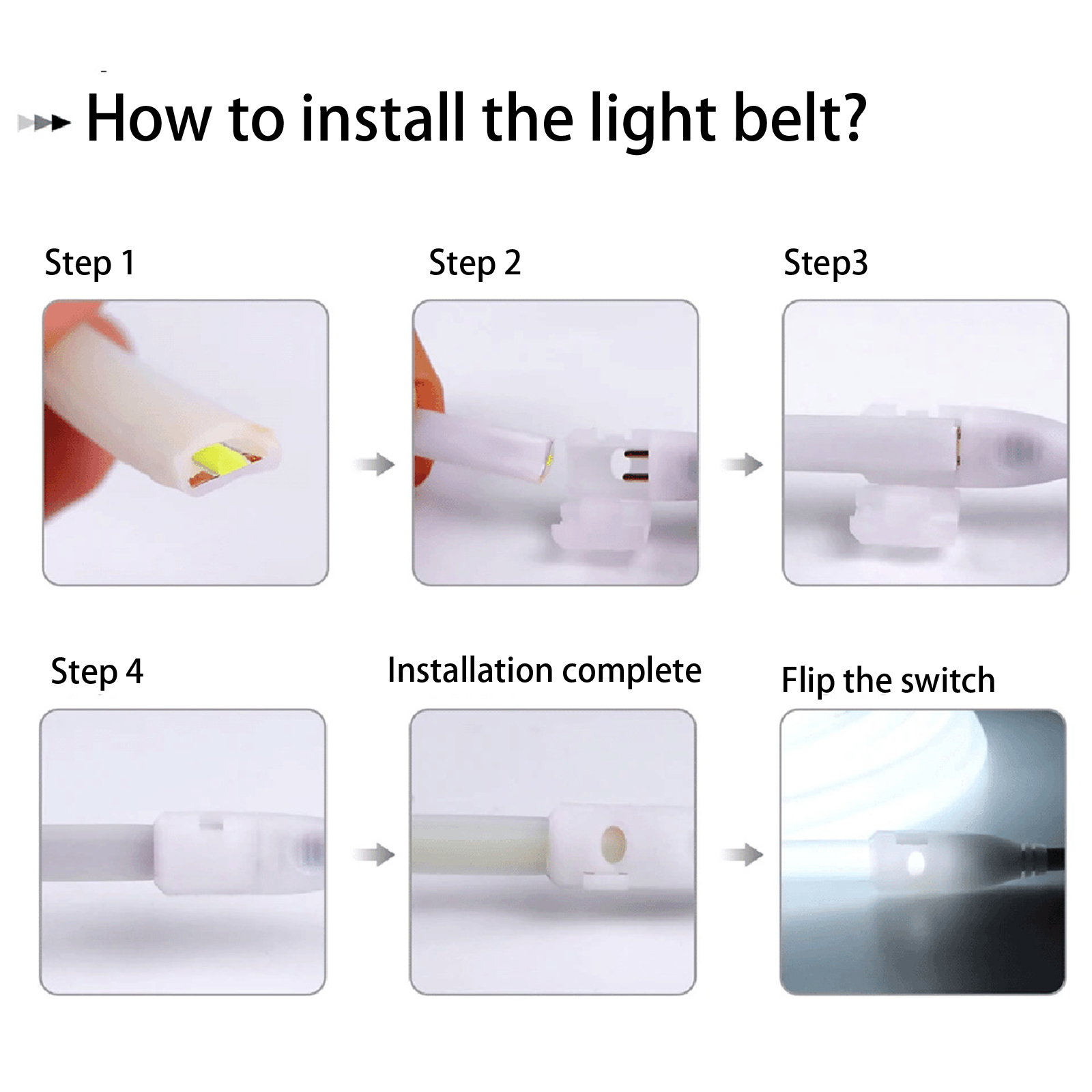 How to install the light belt?

Step 1

Step 2

Step3

Step 4

Installation complete

Flip the switch