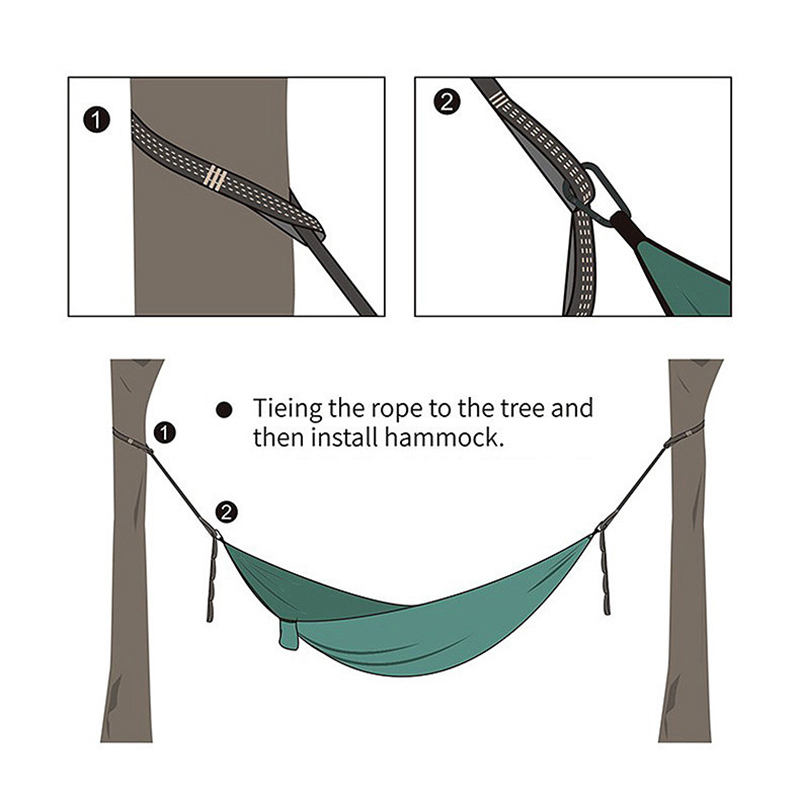 1

2

● Tieing the rope to the tree and then install hammock.

1

2