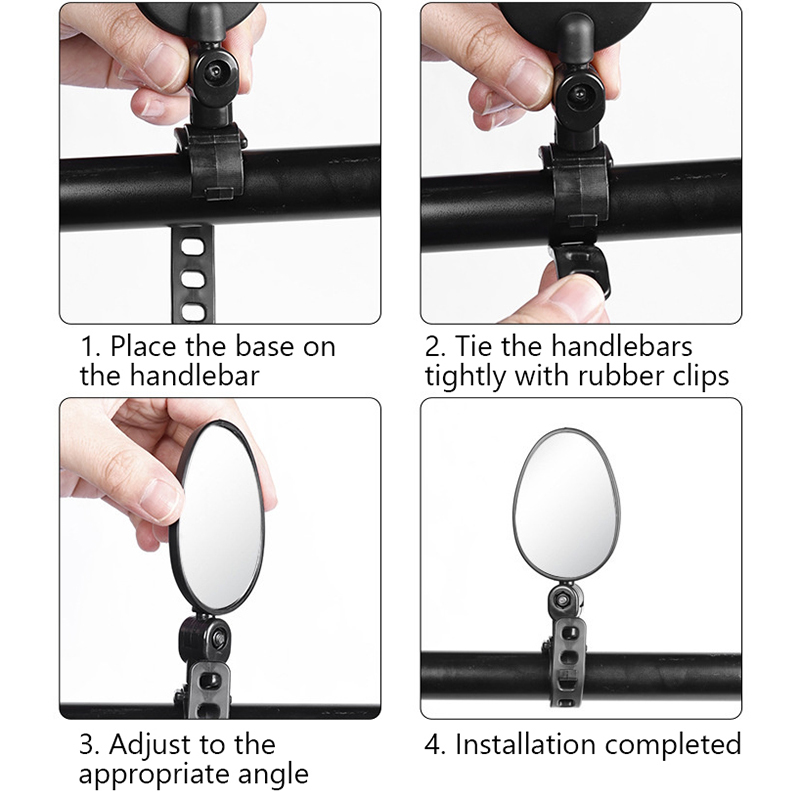 1. Place the base on the handlebar

2. Tie the handlebars tightly with rubber clips

3. Adjust to the appropriate angle

4. Installation completed