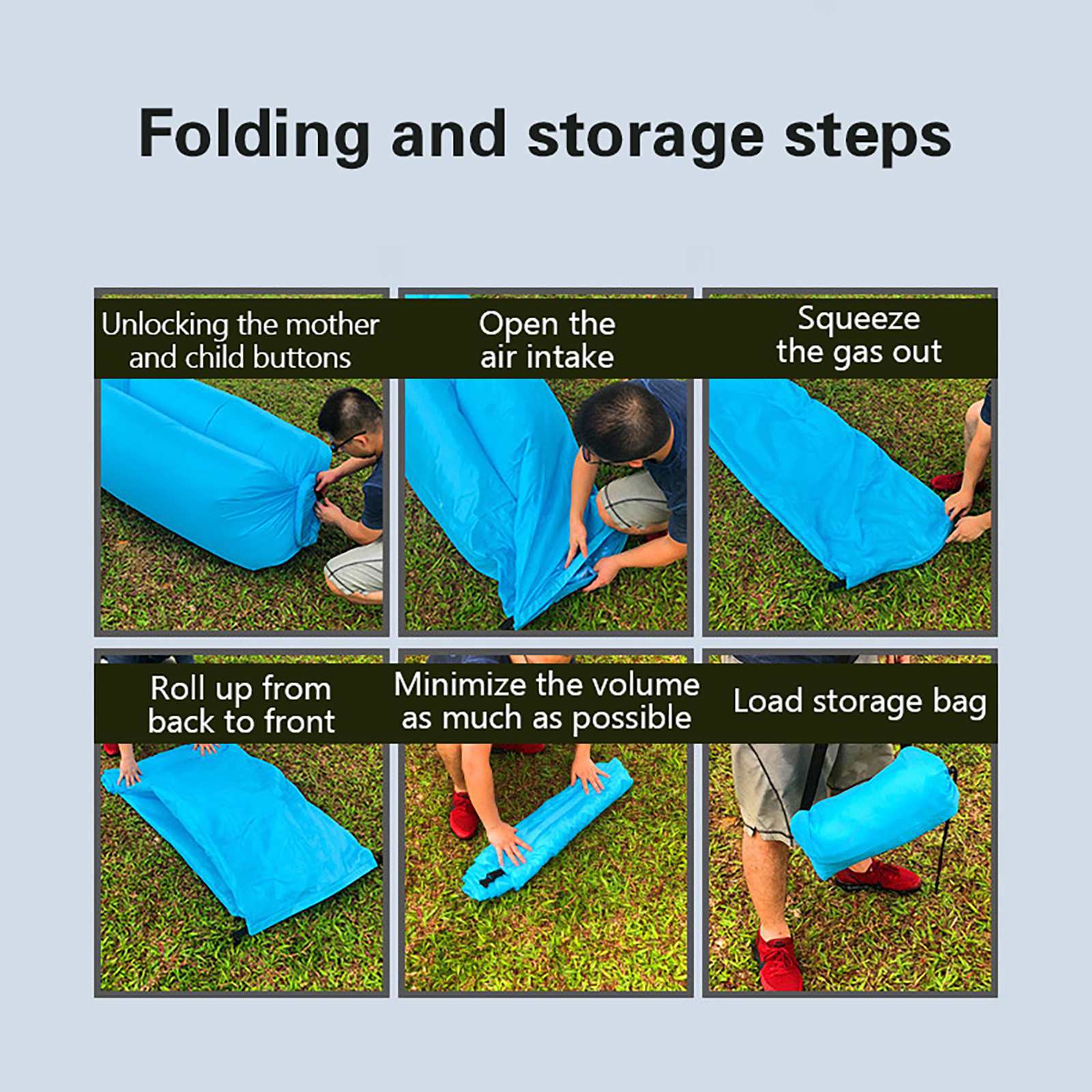 Folding and storage steps

Unlocking the mother and child buttons

Open the air intake

Squeeze the gas out

Roll up from back to front

Minimize the volume as much as possible

Load storage bag