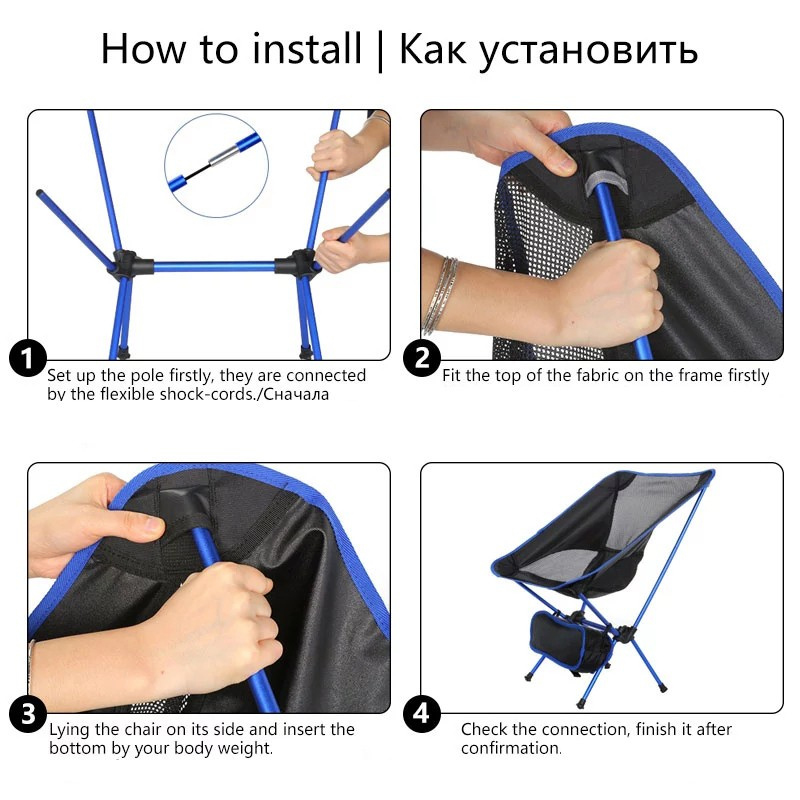 How to install | Как установить

1
Set up the pole firstly, they are connected by the flexible shock-cords./Сначала

2
Fit the top of the fabric on the frame firstly

3
Lying the chair on its side and insert the bottom by your body weight.

4
Check the connection, finish it after confirmation.