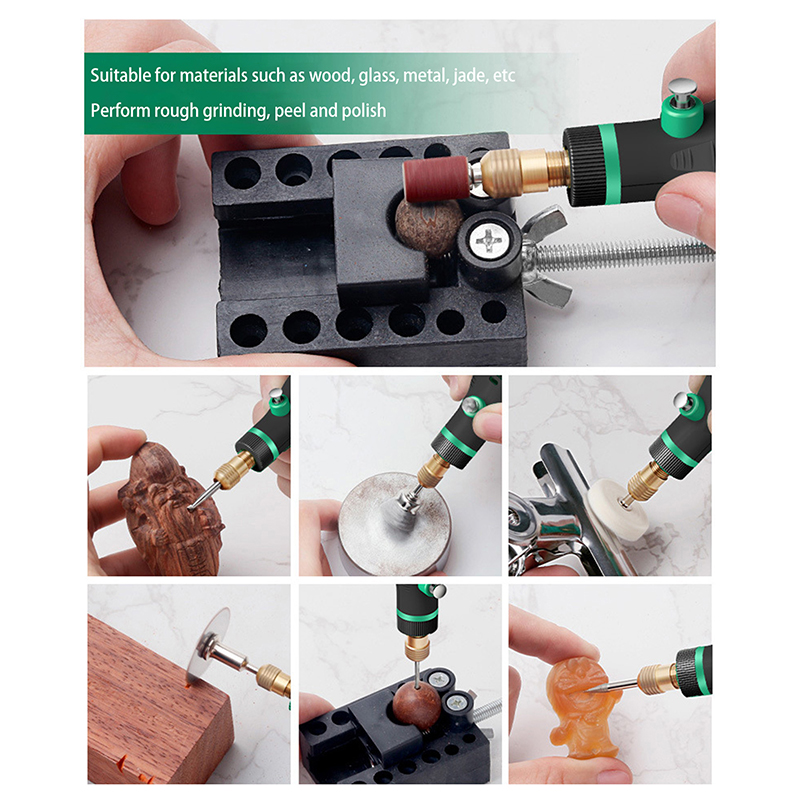 Suitable for materials such as wood, glass, metal, jade, etc
Perform rough grinding, peel and polish