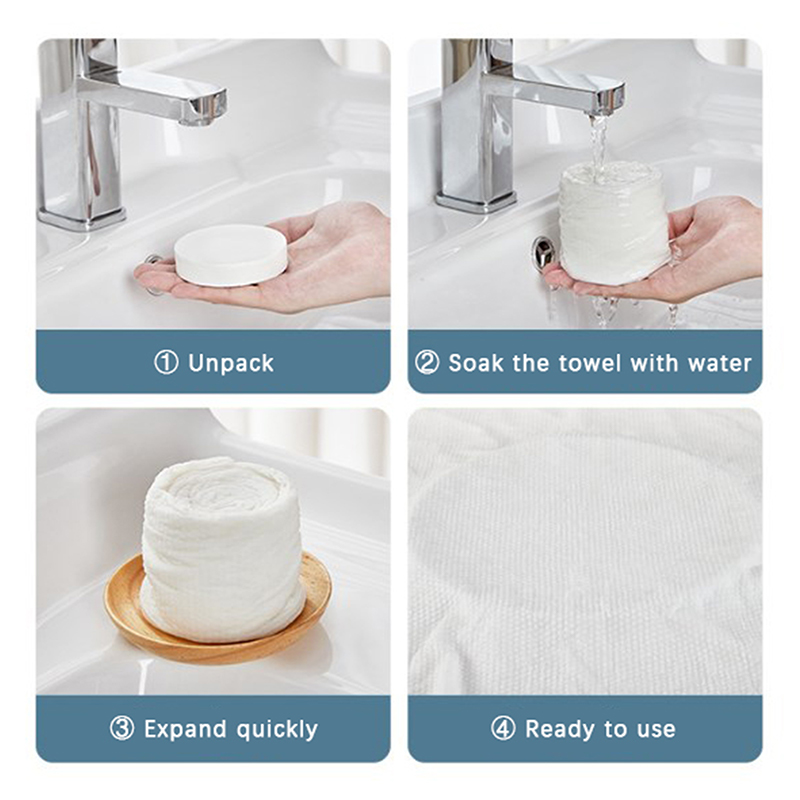 ① Unpack

② Soak the towel with water

③ Expand quickly

④ Ready to use