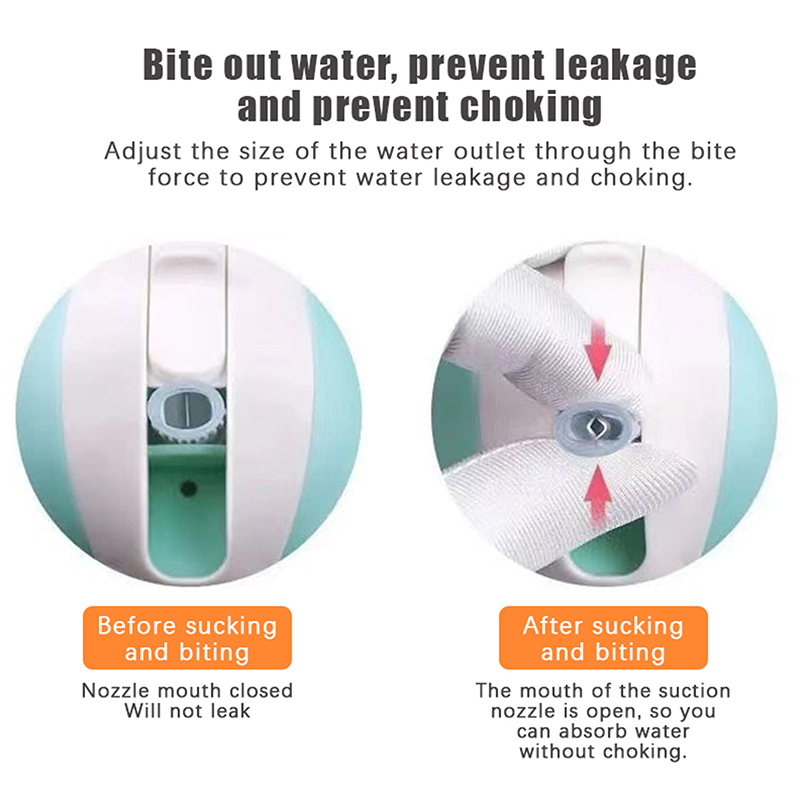 Bite out water, prevent leakage and prevent choking

Adjust the size of the water outlet through the bite force to prevent water leakage and choking.

Before sucking and biting

Nozzle mouth closed
Will not leak

After sucking and biting

The mouth of the suction nozzle is open, so you can absorb water without choking.