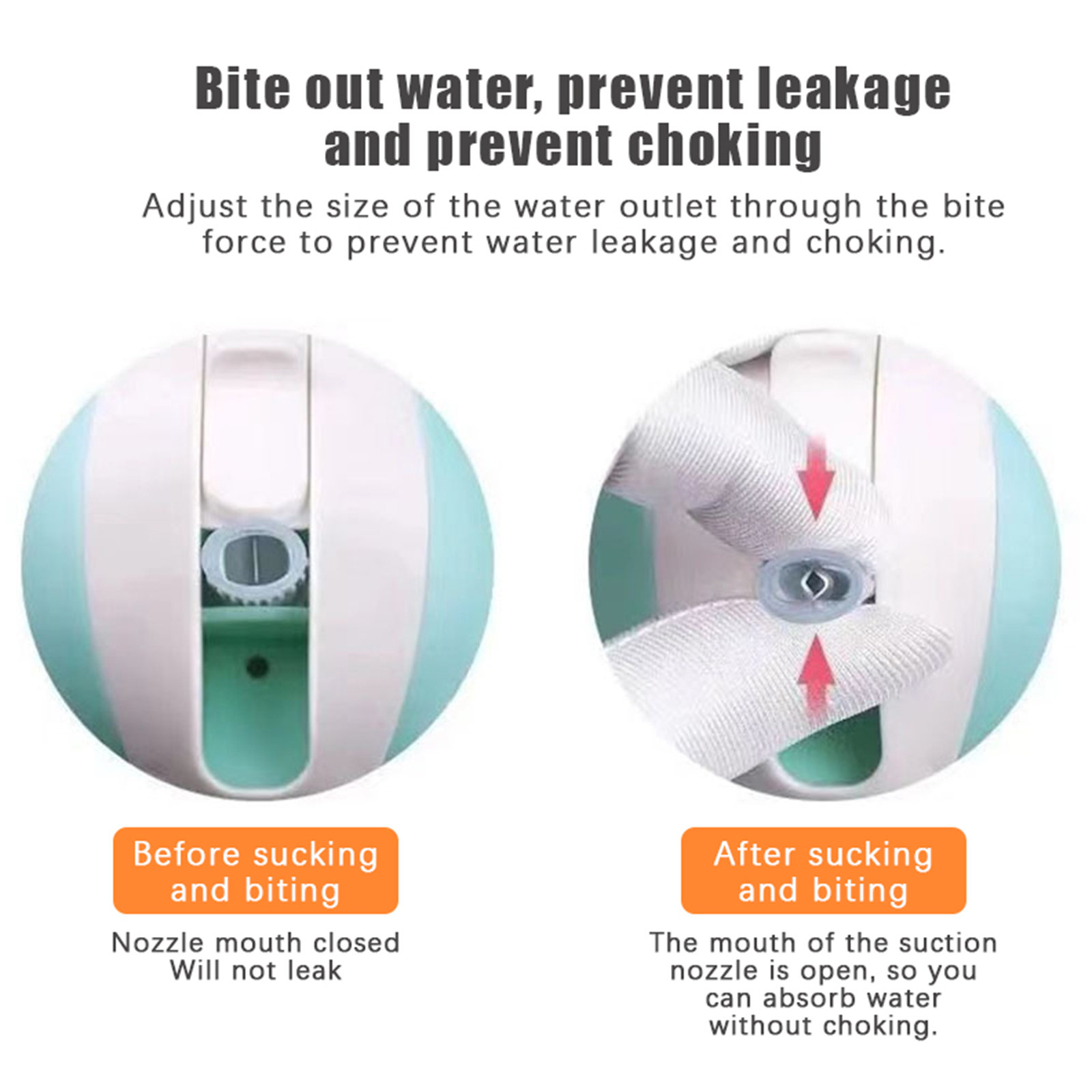 Bite out water, prevent leakage and prevent choking

Adjust the size of the water outlet through the bite force to prevent water leakage and choking.

Before sucking and biting

Nozzle mouth closed
Will not leak

After sucking and biting

The mouth of the suction nozzle is open, so you can absorb water without choking.