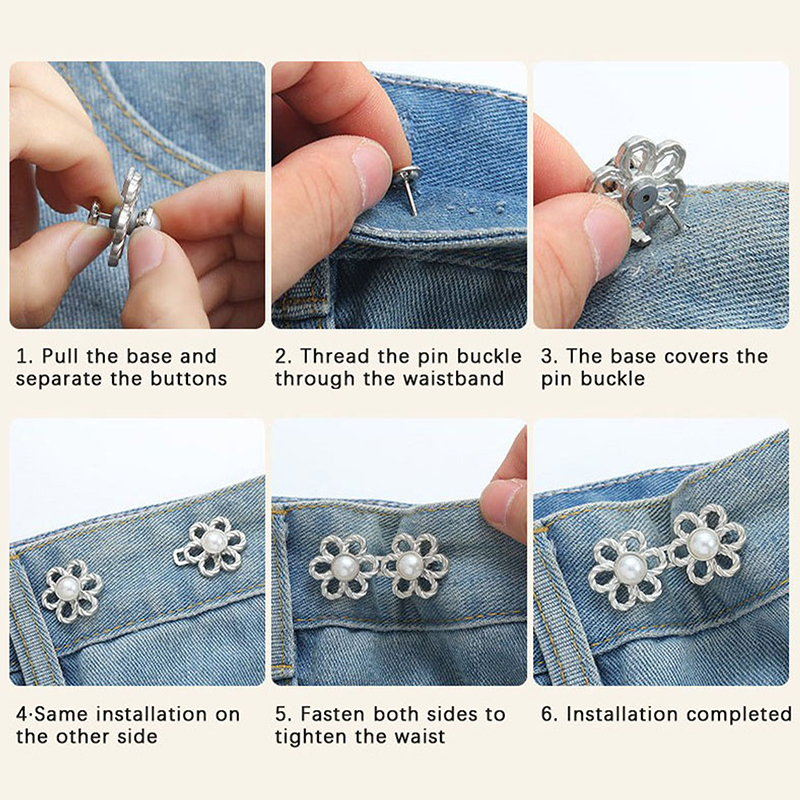 1. Pull the base and separate the buttons

2. Thread the pin buckle through the waistband

3. The base covers the pin buckle

4·Same installation on the other side

5. Fasten both sides to tighten the waist

6. Installation completed