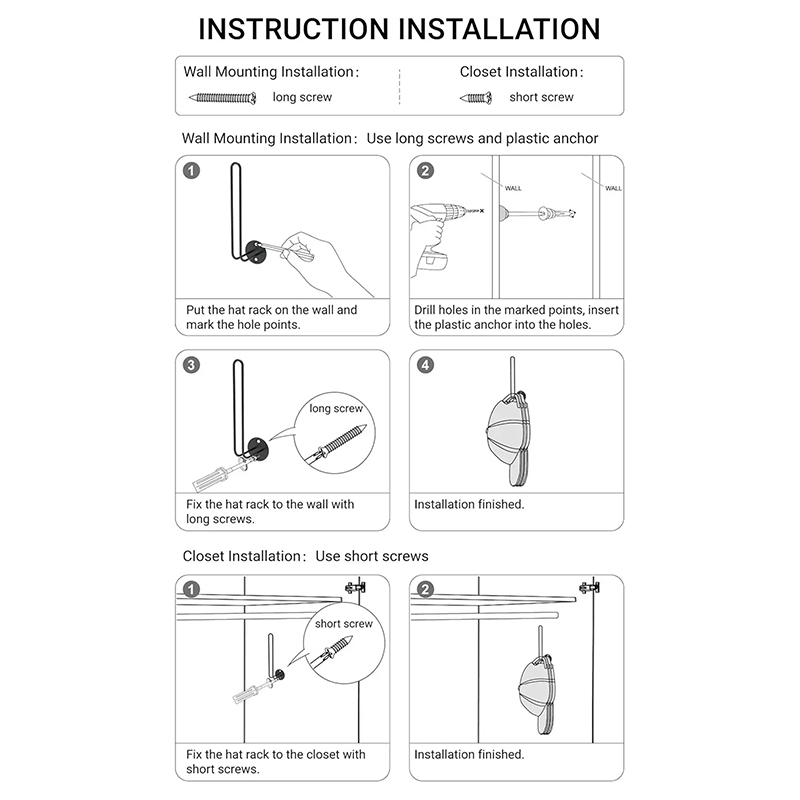 INSTRUCTION INSTALLATION

Wall Mounting Installation:

long screw

Closet Installation:

short screw

Wall Mounting Installation: Use long screws and plastic anchor

1

Put the hat rack on the wall and mark the hole points.

2

WALL

WALL

Drill holes in the marked points, insert the plastic anchor into the holes.

3

long screw

Fix the hat rack to the wall with long screws.

4

Installation finished.

Closet Installation: Use short screws

1

short screw

Fix the hat rack to the closet with short screws.

2

Installation finished.