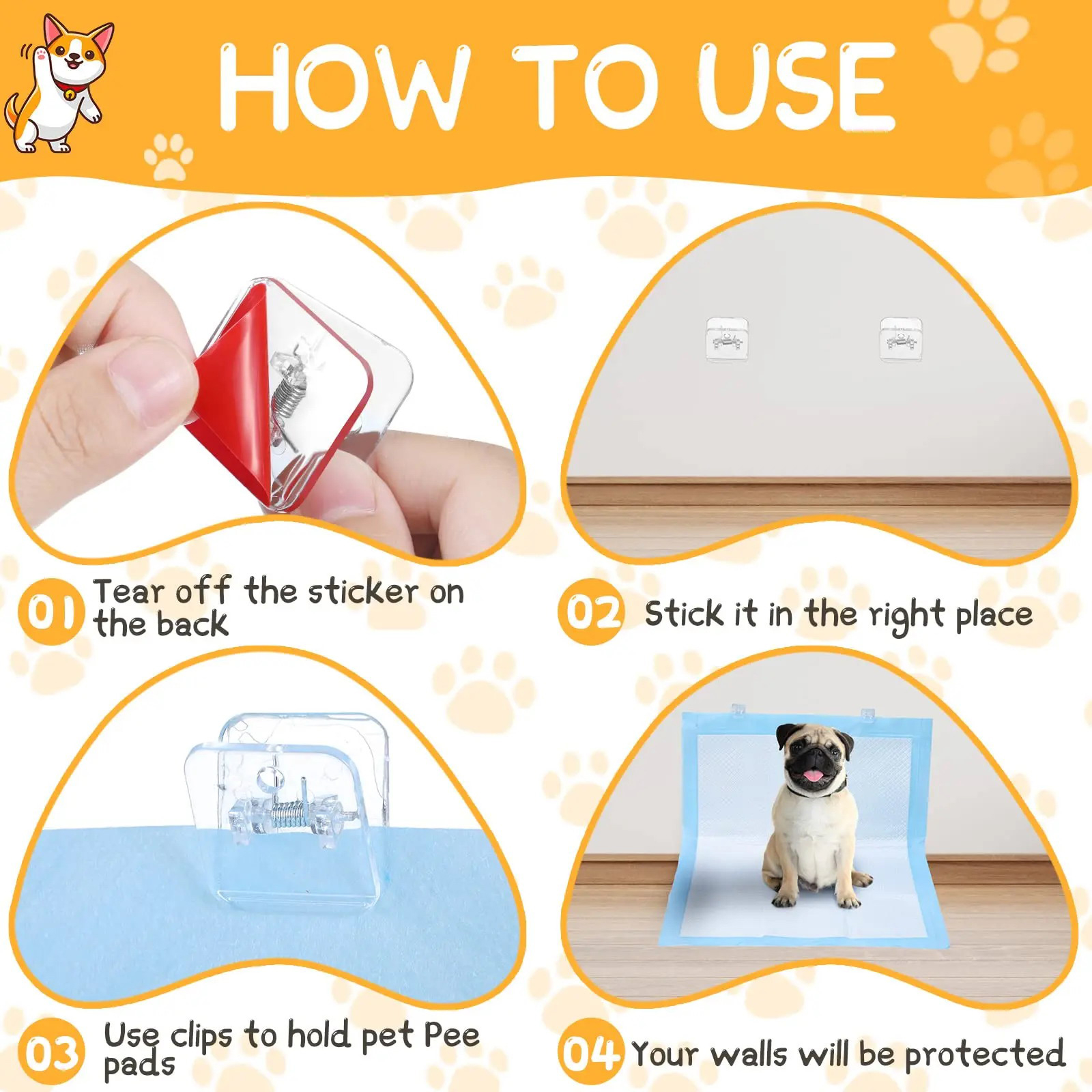 HOW TO USE

01 Tear off the sticker on the back

02 Stick it in the right place

03 Use clips to hold pet Pee pads

04 Your walls will be protected