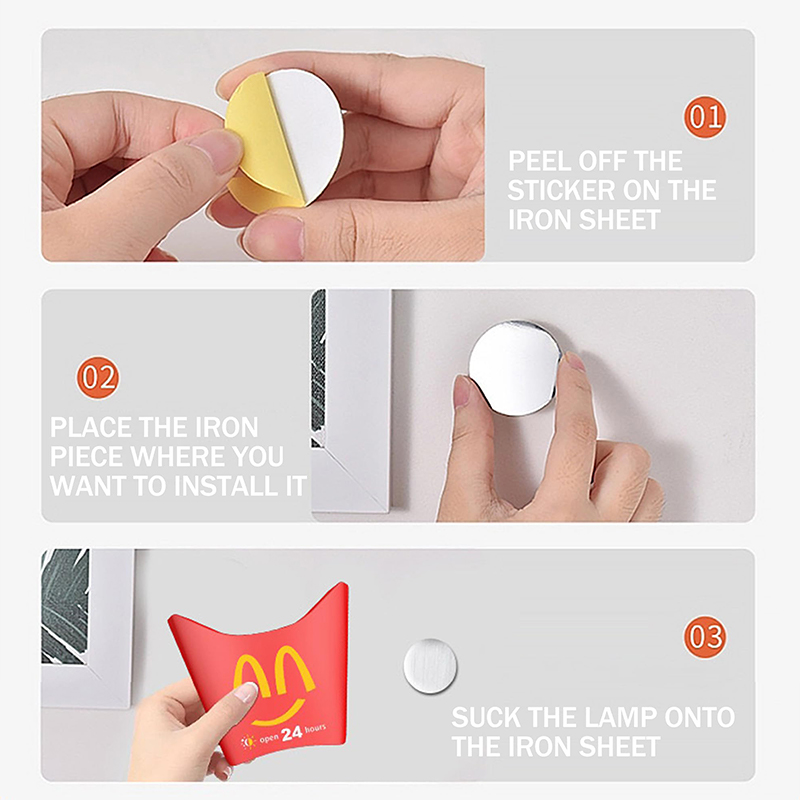 01

PEEL OFF THE STICKER ON THE IRON SHEET

02

PLACE THE IRON PIECE WHERE YOU WANT TO INSTALL IT

open 24 hours

03

SUCK THE LAMP ONTO THE IRON SHEET