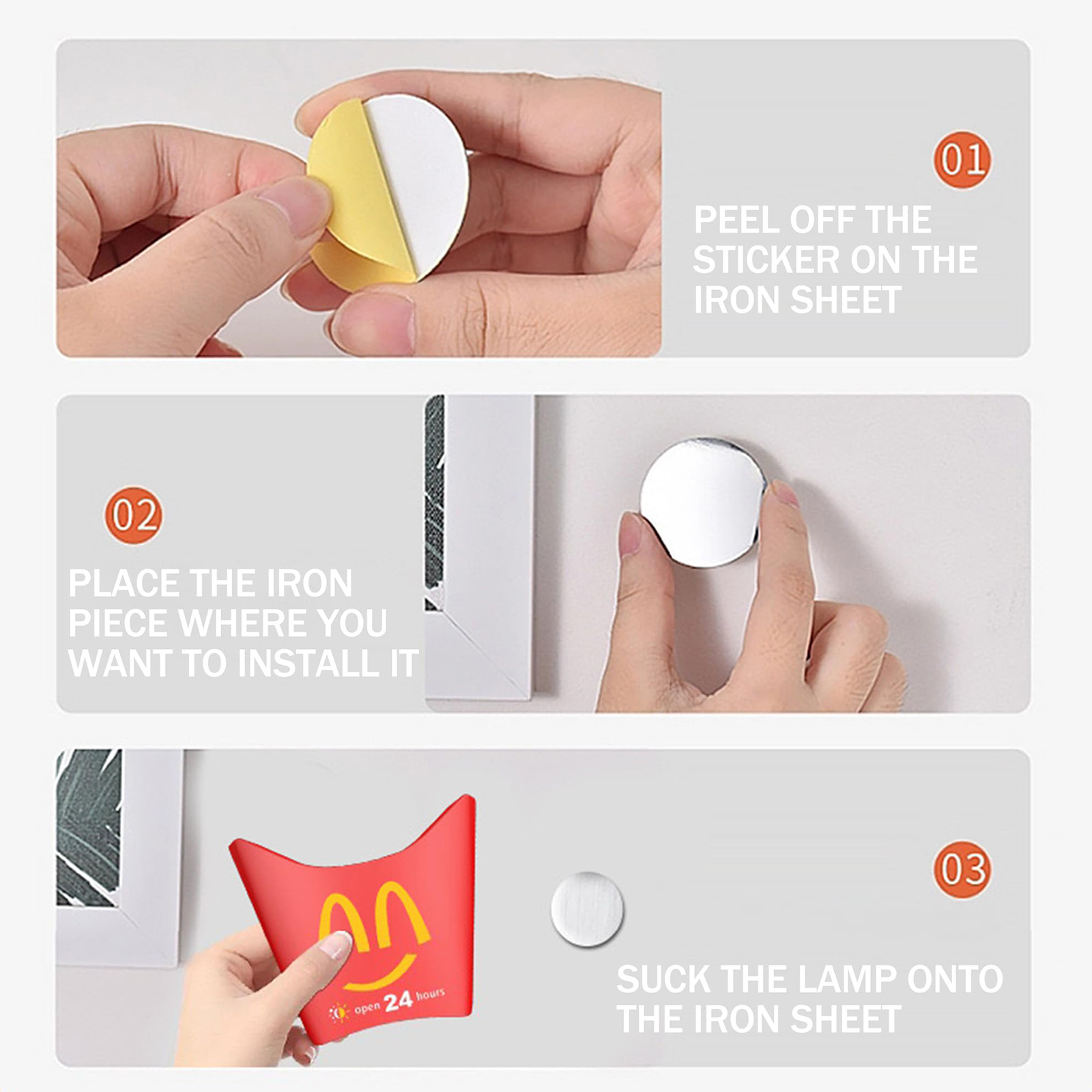 01

PEEL OFF THE STICKER ON THE IRON SHEET

02

PLACE THE IRON PIECE WHERE YOU WANT TO INSTALL IT

open 24 hours

03

SUCK THE LAMP ONTO THE IRON SHEET