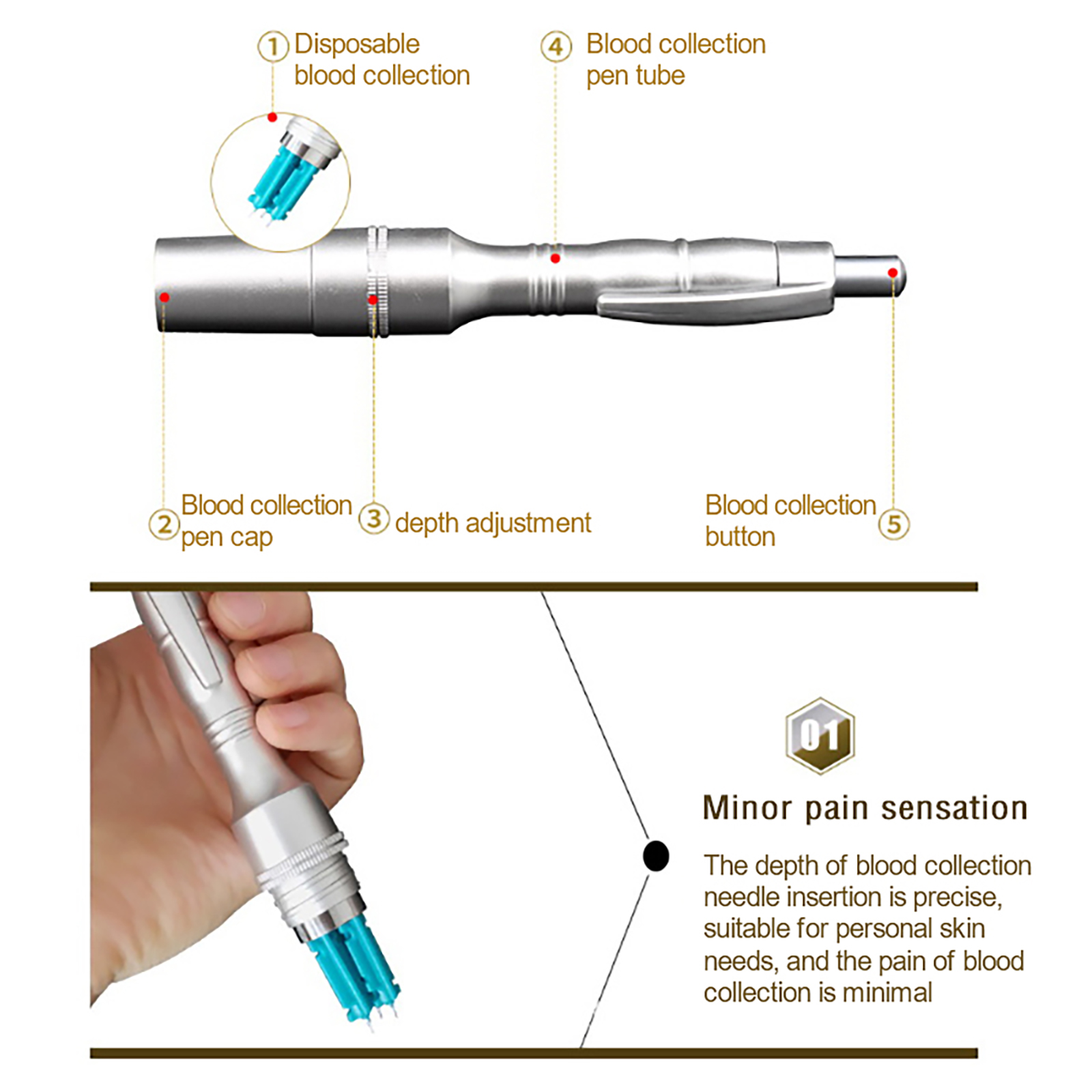 1 Disposable blood collection

4 Blood collection pen tube

2 Blood collection pen cap

3 depth adjustment

Blood collection button 5

01

Minor pain sensation

The depth of blood collection needle insertion is precise, suitable for personal skin needs, and the pain of blood collection is minimal