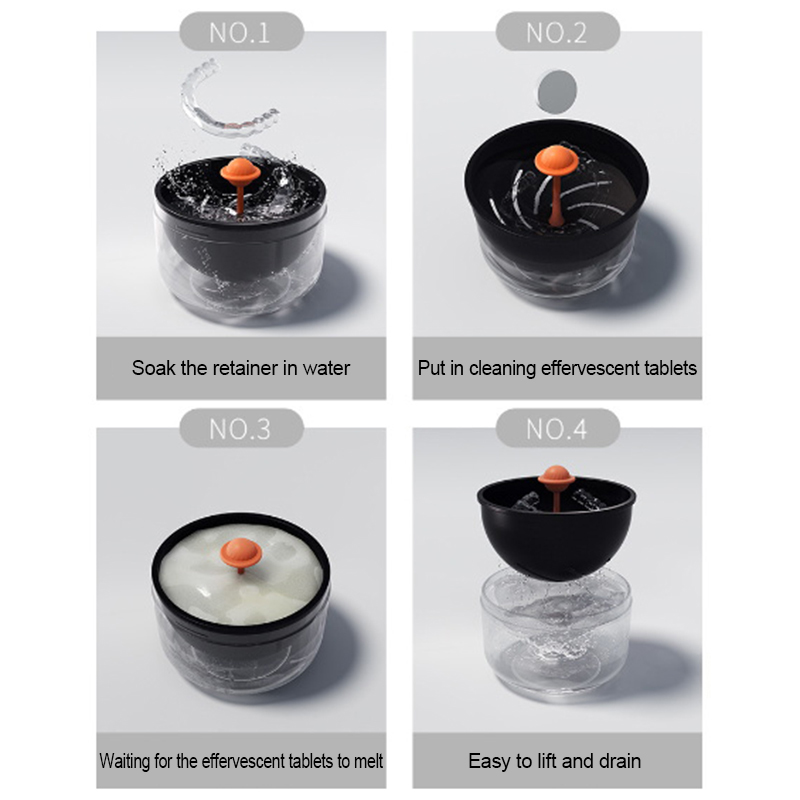 NO.1

Soak the retainer in water

NO.2

Put in cleaning effervescent tablets

NO.3

Waiting for the effervescent tablets to melt

NO.4

Easy to lift and drain