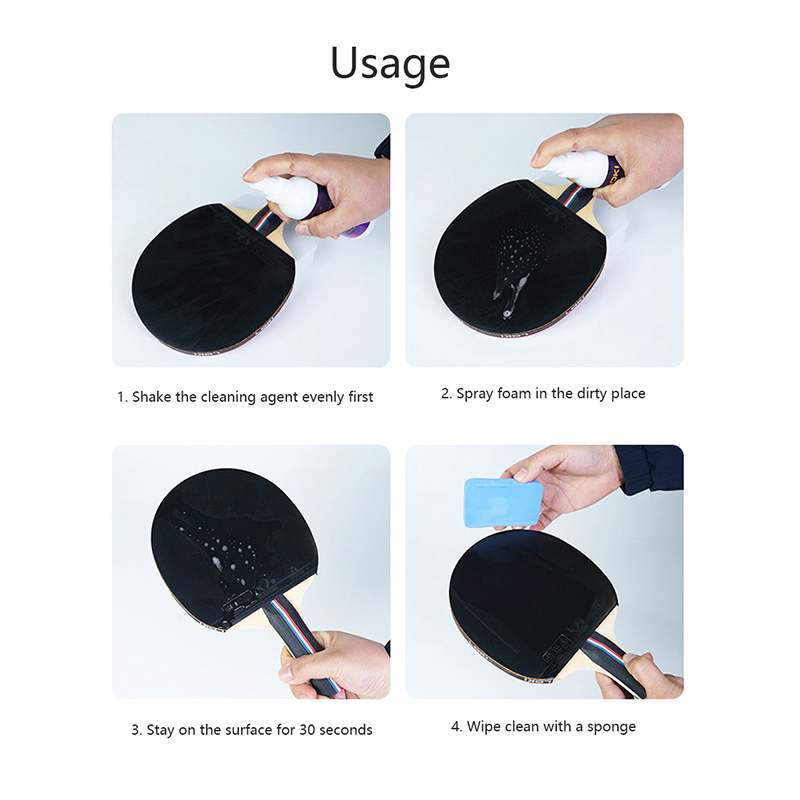 Usage

1. Shake the cleaning agent evenly first

2. Spray foam in the dirty place

3. Stay on the surface for 30 seconds

4. Wipe clean with a sponge