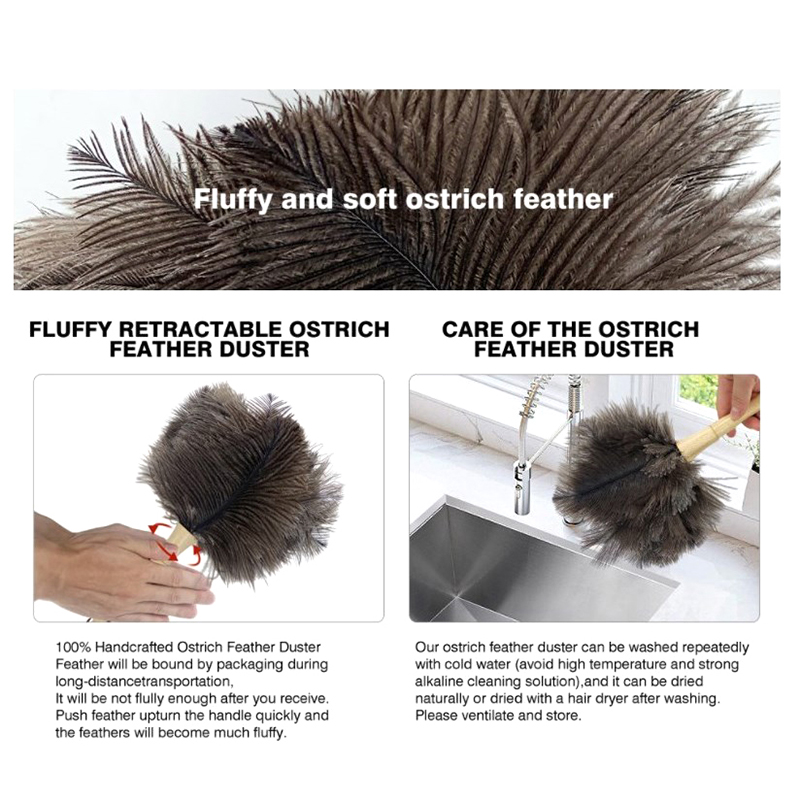 Fluffy and soft ostrich feather

FLUFFY RETRACTABLE OSTRICH FEATHER DUSTER

100% Handcrafted Ostrich Feather Duster
Feather will be bound by packaging during long-distancetransportation,
It will be not flully enough after you receive.
Push feather upturn the handle quickly and the feathers will become much fluffy.

CARE OF THE OSTRICH FEATHER DUSTER

Our ostrich feather duster can be washed repeatedly with cold water (avoid high temperature and strong alkaline cleaning solution),and it can be dried naturally or dried with a hair dryer after washing.
Please ventilate and store.