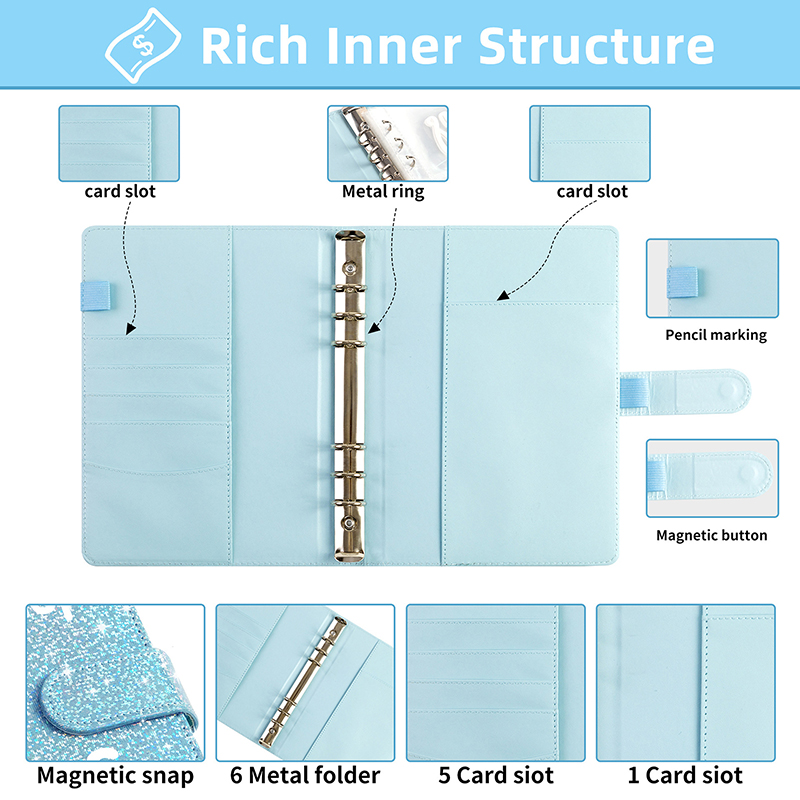 Rich Inner Structure

card slot

Metal ring

card slot

Pencil marking

Magnetic button

Magnetic snap

6 Metal folder

5 Card siot

1 Card siot