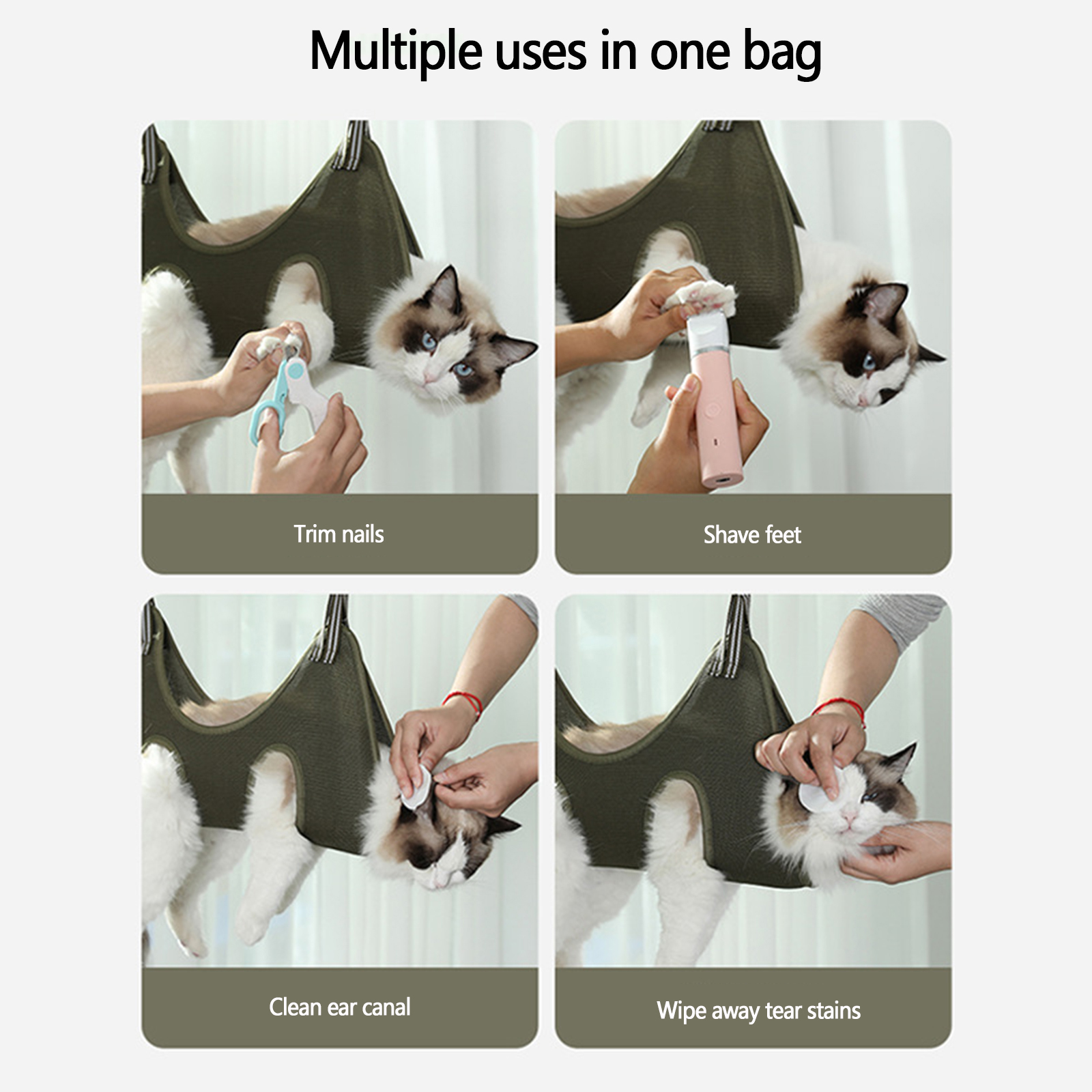 Multiple uses in one bag

Trim nails

Shave feet

Clean ear canal

Wipe away tear stains