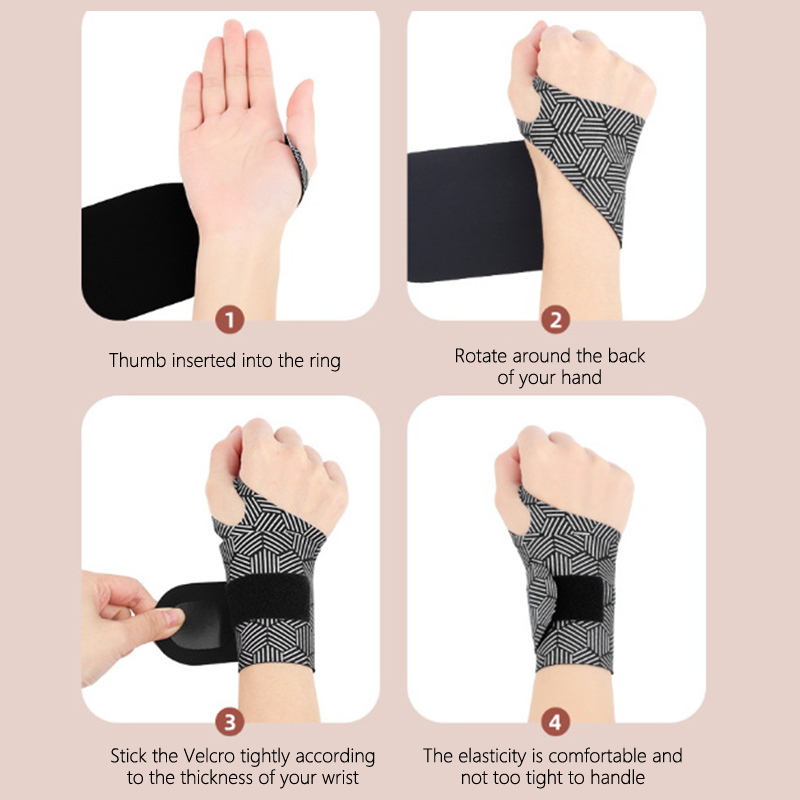 1

Thumb inserted into the ring

2

Rotate around the back of your hand

3

Stick the Velcro tightly according to the thickness of your wrist

4

The elasticity is comfortable and not too tight to handle