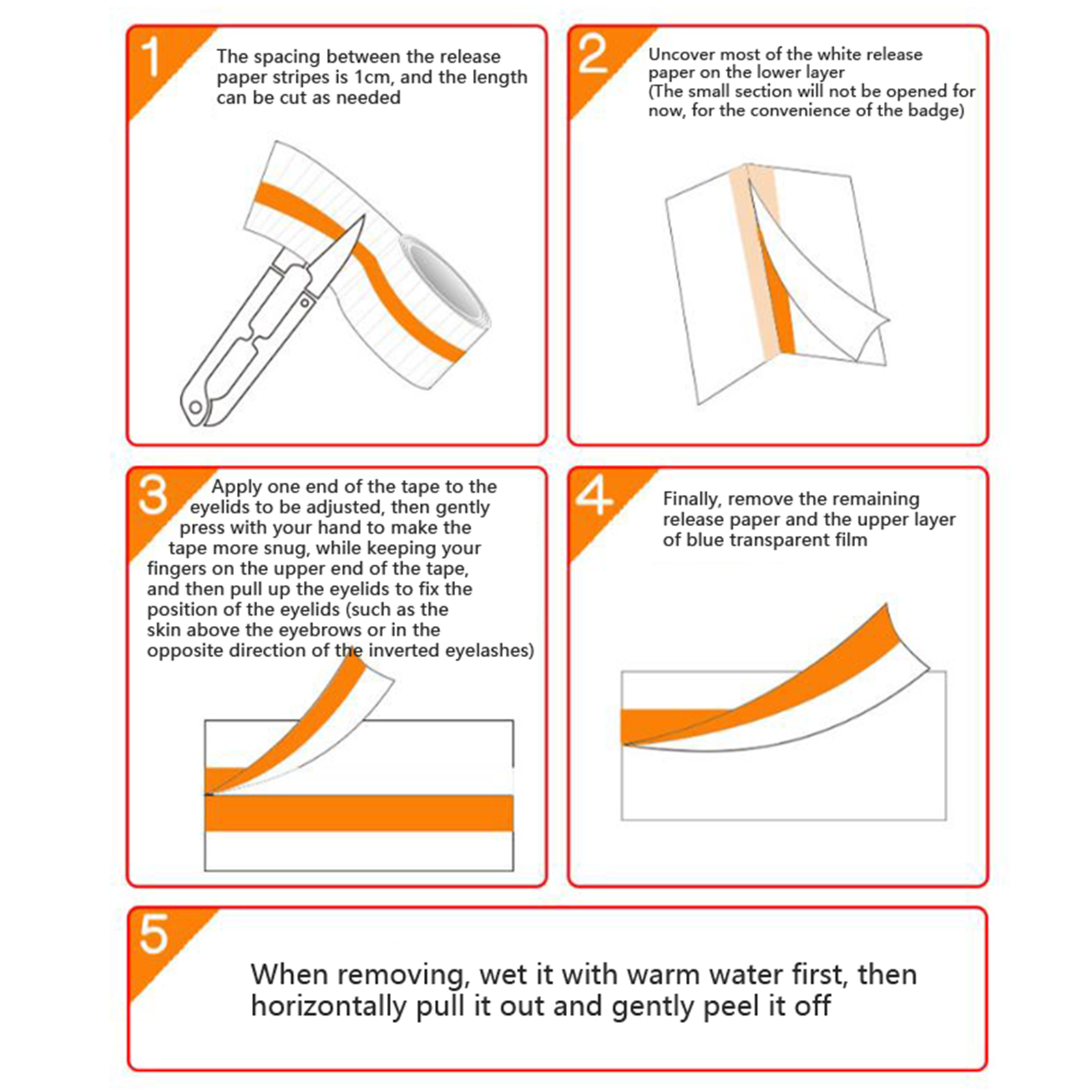 1
The spacing between the release paper stripes is 1cm, and the length can be cut as needed

2
Uncover most of the white release paper on the lower layer
(The small section will not be opened for now, for the convenience of the badge)

3
Apply one end of the tape to the eyelids to be adjusted, then gently press with your hand to make the tape more snug, while keeping your fingers on the upper end of the tape, and then pull up the eyelids to fix the position of the eyelids (such as the skin above the eyebrows or in the opposite direction of the inverted eyelashes)

4
Finally, remove the remaining release paper and the upper layer of blue transparent film

5
When removing, wet it with warm water first, then horizontally pull it out and gently peel it off