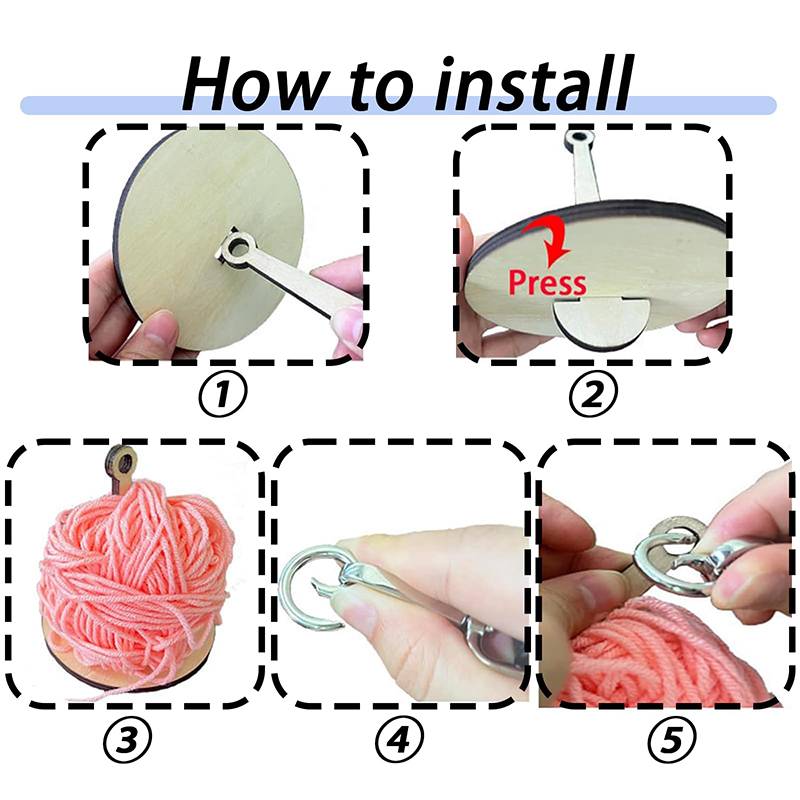 How to install

①

Press

②

③

④

⑤