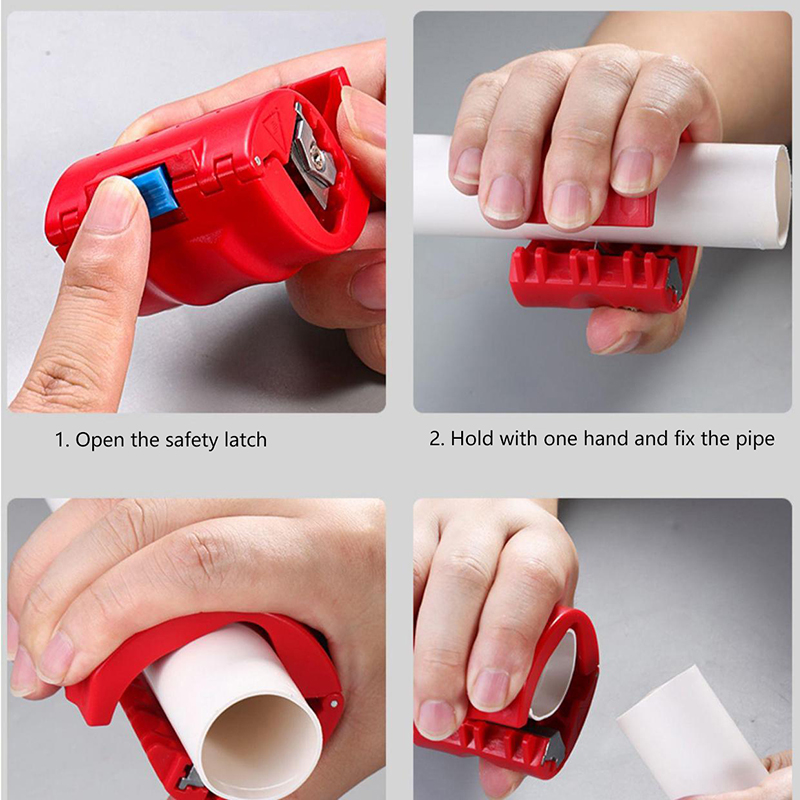 1. Open the safety latch

2. Hold with one hand and fix the pipe