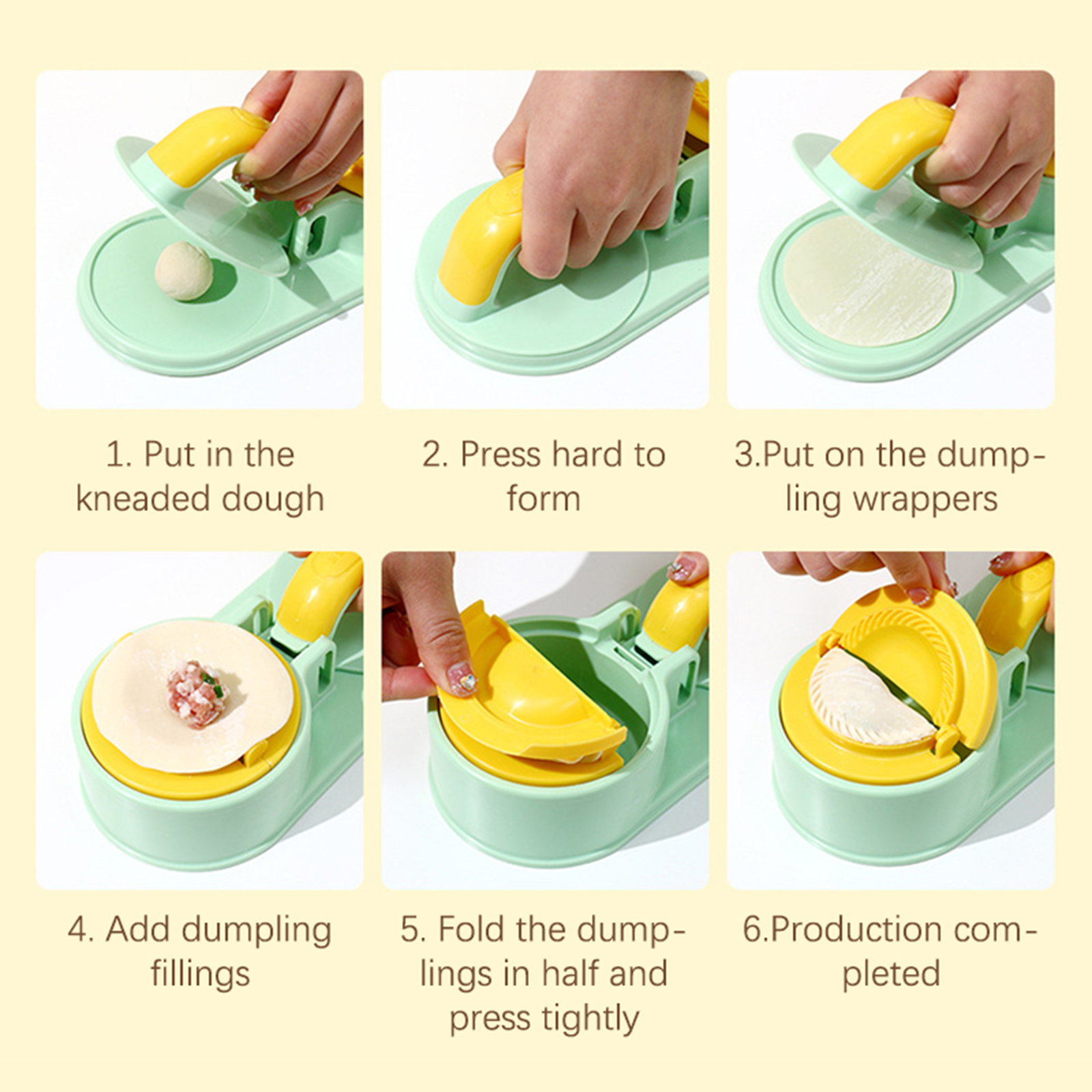 1. Put in the kneaded dough

2. Press hard to form

3.Put on the dumpling wrappers

4. Add dumpling fillings

5. Fold the dumplings in half and press tightly

6.Production completed