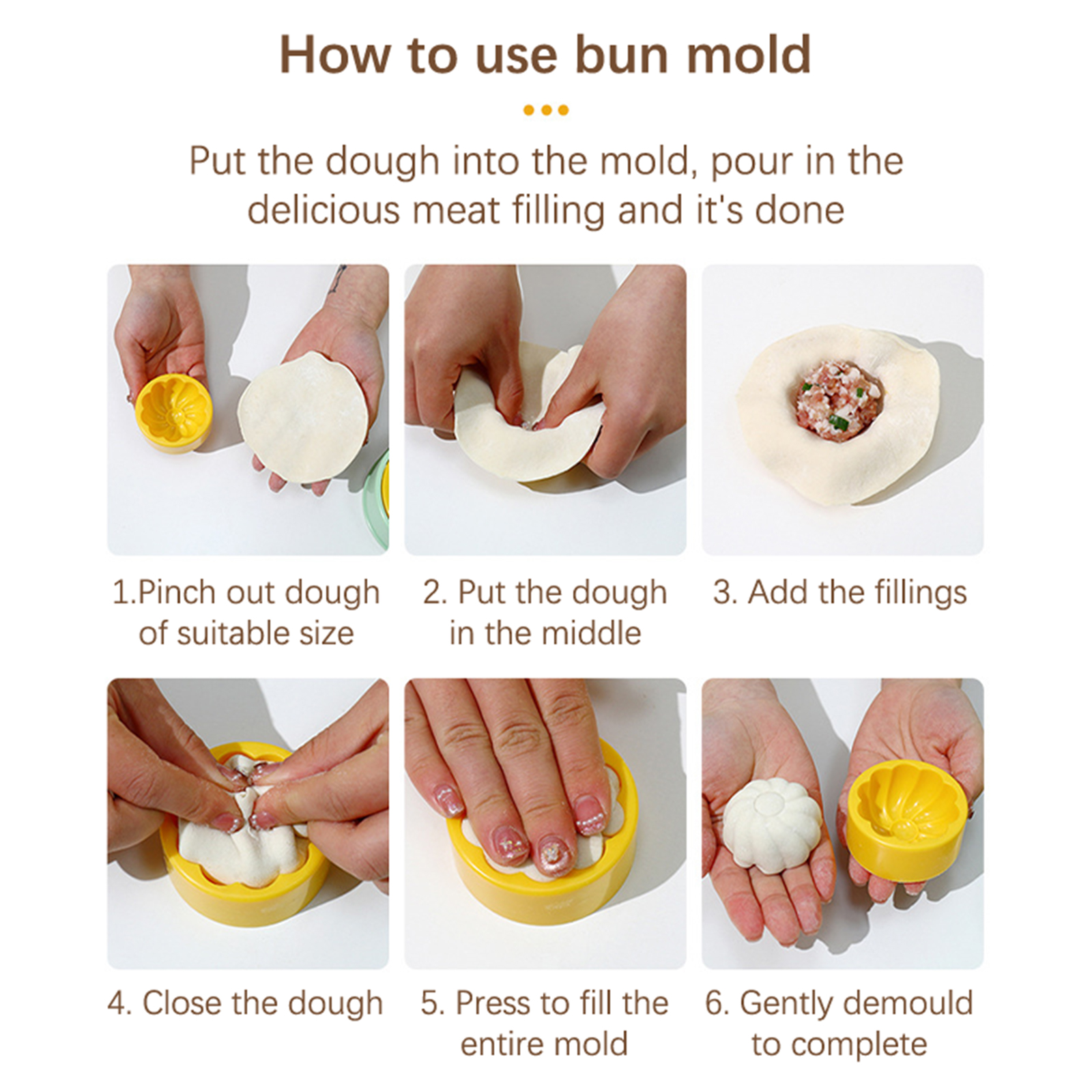 How to use bun mold

Put the dough into the mold, pour in the delicious meat filling and it's done

1.Pinch out dough of suitable size

2. Put the dough in the middle

3. Add the fillings

4. Close the dough

5. Press to fill the entire mold

6. Gently demould to complete