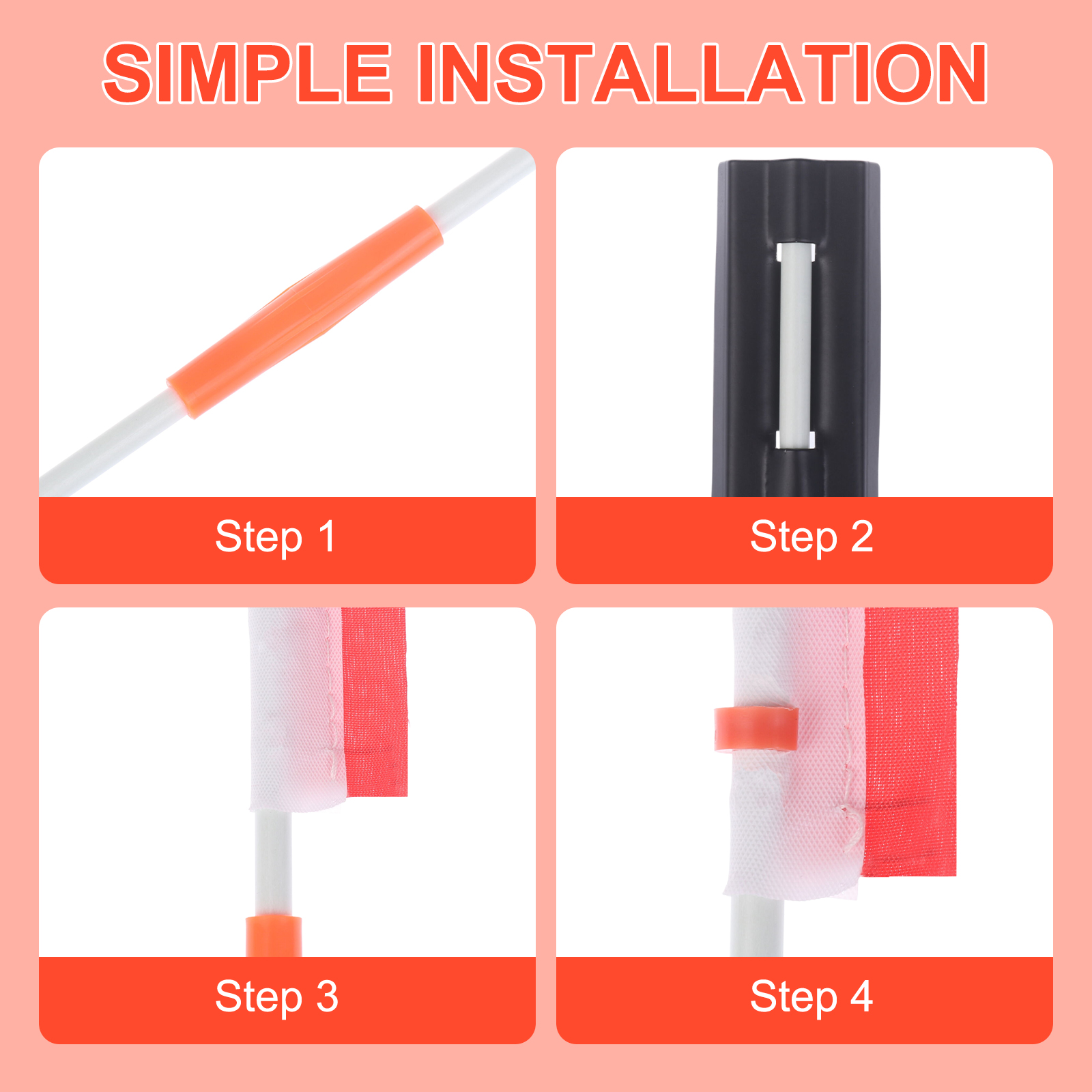 SIMPLE INSTALLATION

Step 1

Step 2

Step 3

Step 4