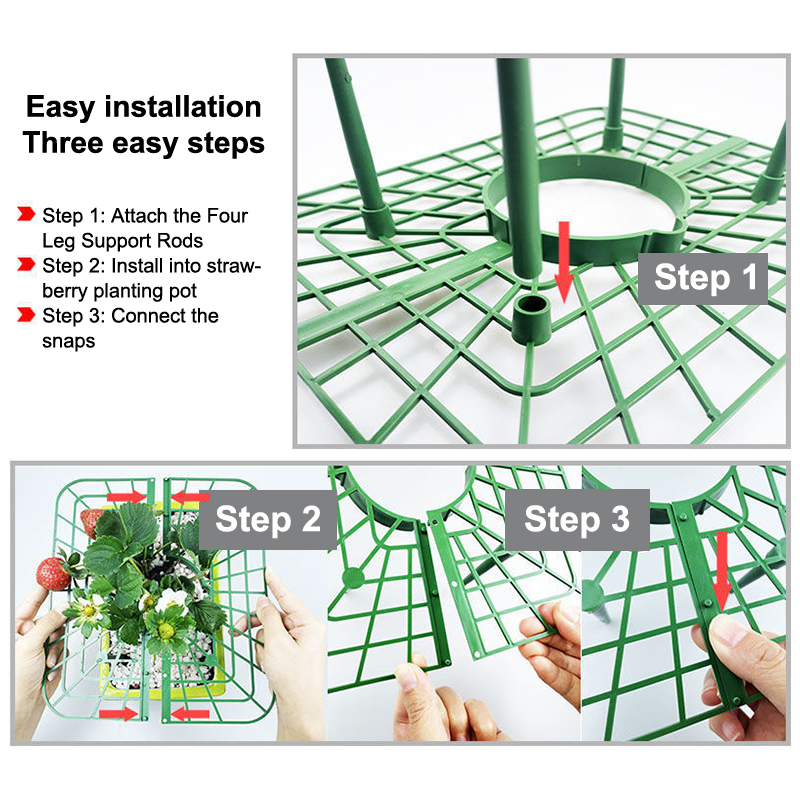 Easy installation
Three easy steps

Step 1: Attach the Four Leg Support Rods
Step 2: Install into strawberry planting pot
Step 3: Connect the snaps

Step 1

Step 2

Step 3