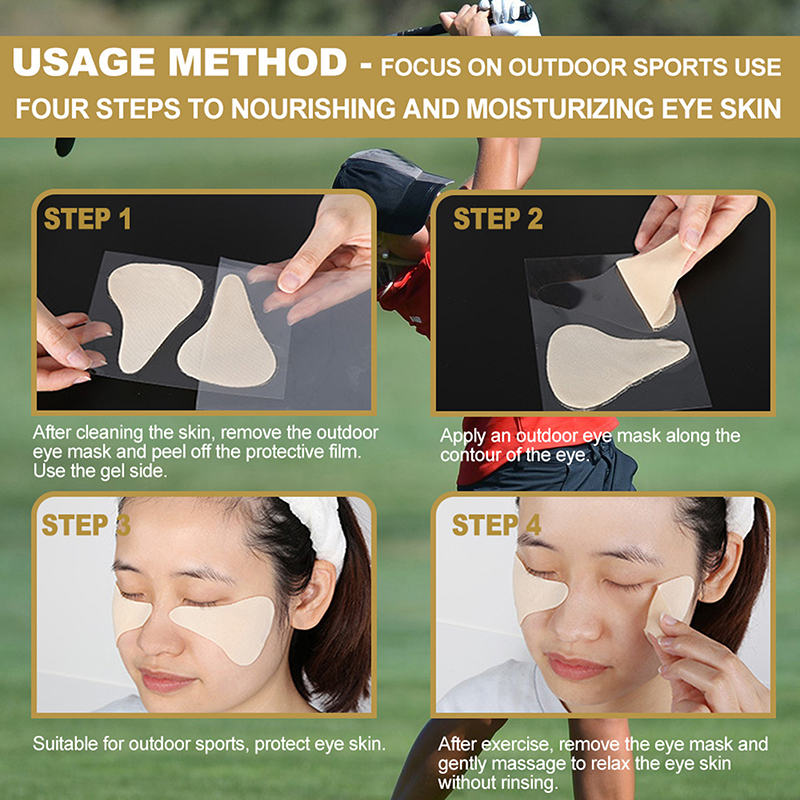 USAGE METHOD - FOCUS ON OUTDOOR SPORTS USE
FOUR STEPS TO NOURISHING AND MOISTURIZING EYE SKIN

STEP 1

After cleaning the skin, remove the outdoor eye mask and peel off the protective film. Use the gel side.

STEP 2

Apply an outdoor eye mask along the contour of the eye.

STEP 3

Suitable for outdoor sports, protect eye skin.

STEP 4

After exercise, remove the eye mask and gently massage to relax the eye skin without rinsing.