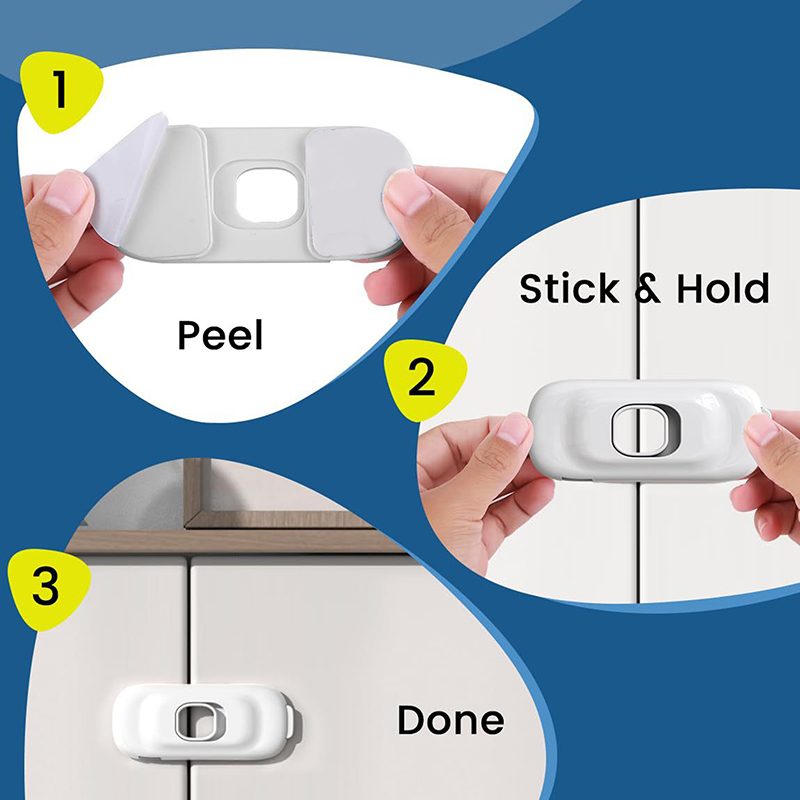 1

Peel

Stick & Hold

2

3

Done