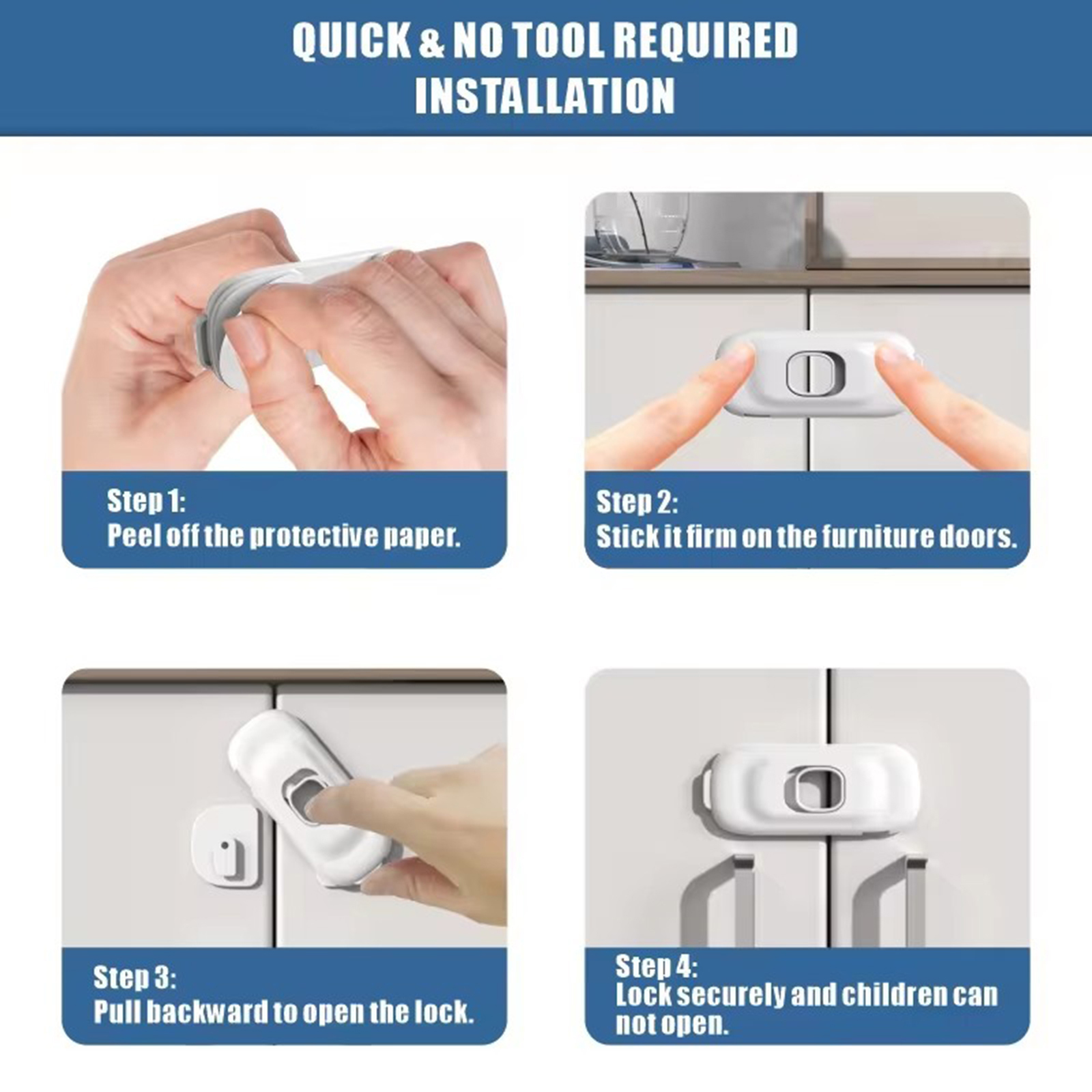 QUICK & NO TOOL REQUIRED INSTALLATION

Step 1:
Peel off the protective paper.

Step 2:
Stick it firm on the furniture doors.

Step 3:
Pull backward to open the lock.

Step 4:
Lock securely and children can not open.