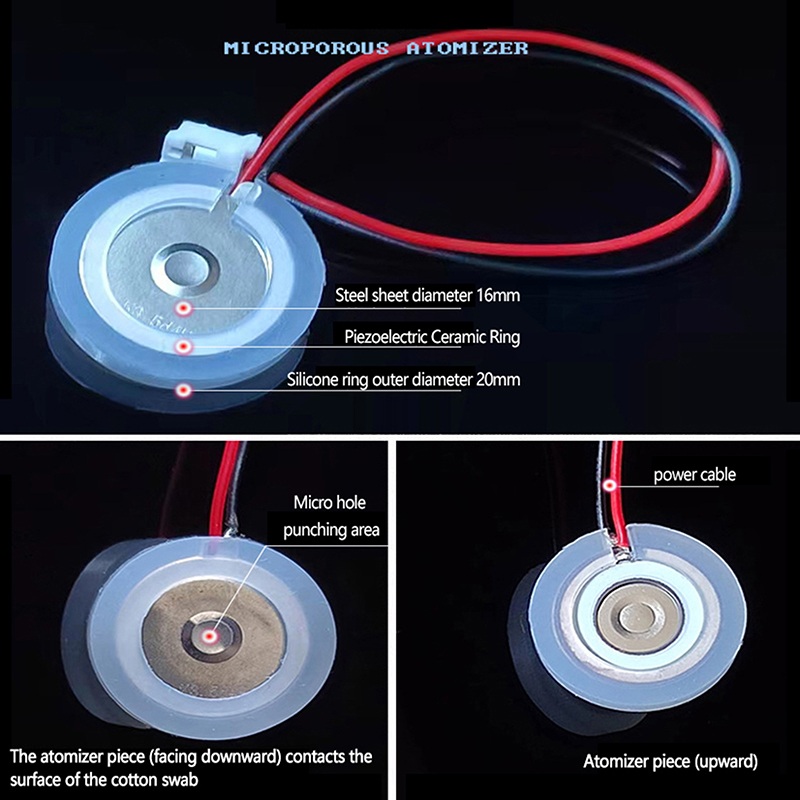 MICROPOROUS ATOMIZER

Steel sheet diameter 16mm

Piezoelectric Ceramic Ring

Silicone ring outer diameter 20mm

Micro hole punching area

The atomizer piece (facing downward) contacts the surface of the cotton swab

power cable

Atomizer piece (upward)