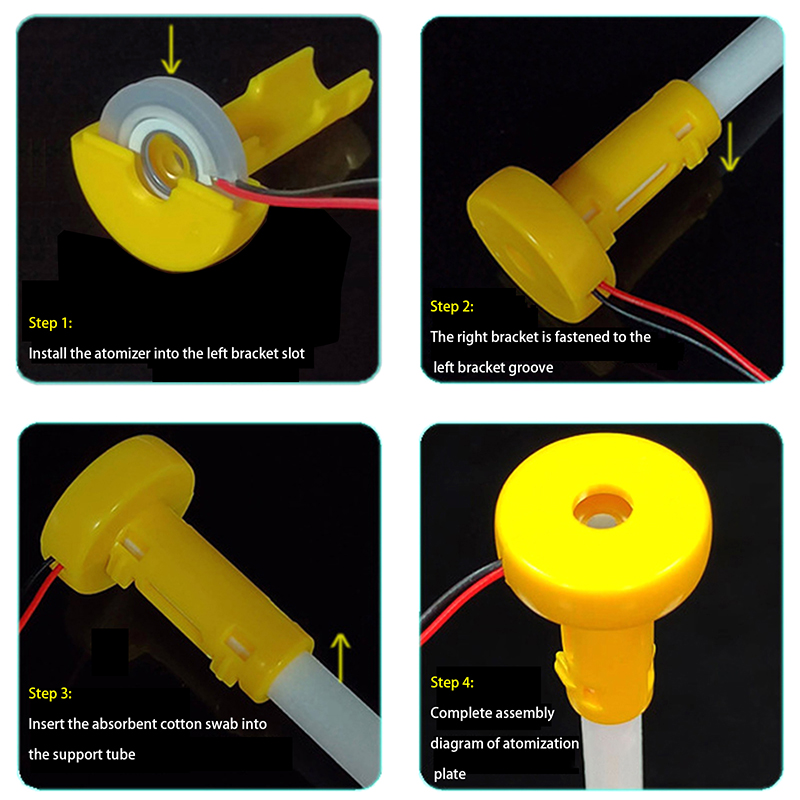 Step 1:
Install the atomizer into the left bracket slot

Step 2:
The right bracket is fastened to the left bracket groove

Step 3:
Insert the absorbent cotton swab into the support tube

Step 4:
Complete assembly diagram of atomization plate