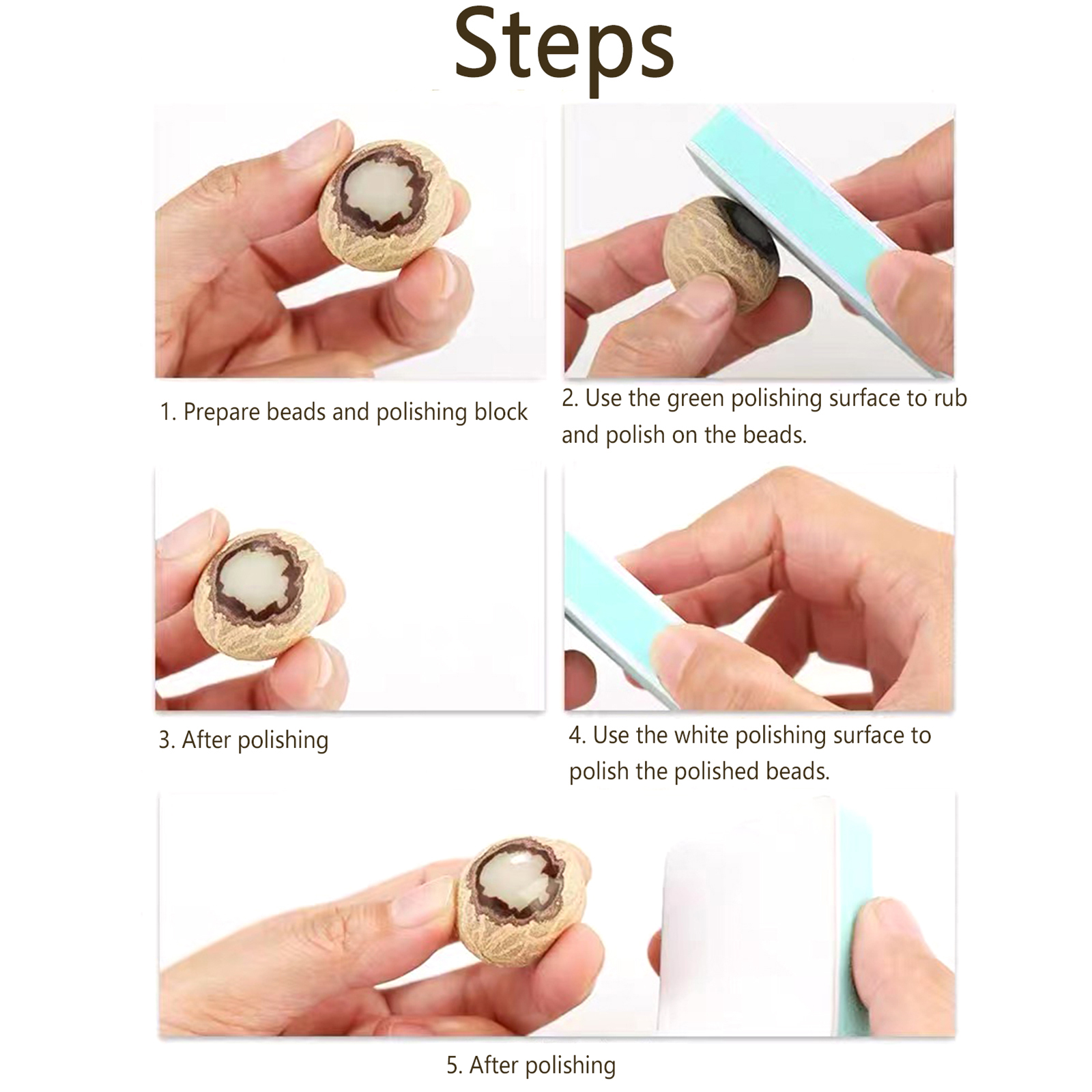 Steps

1. Prepare beads and polishing block

2. Use the green polishing surface to rub and polish on the beads.

3. After polishing

4. Use the white polishing surface to polish the polished beads.

5. After polishing