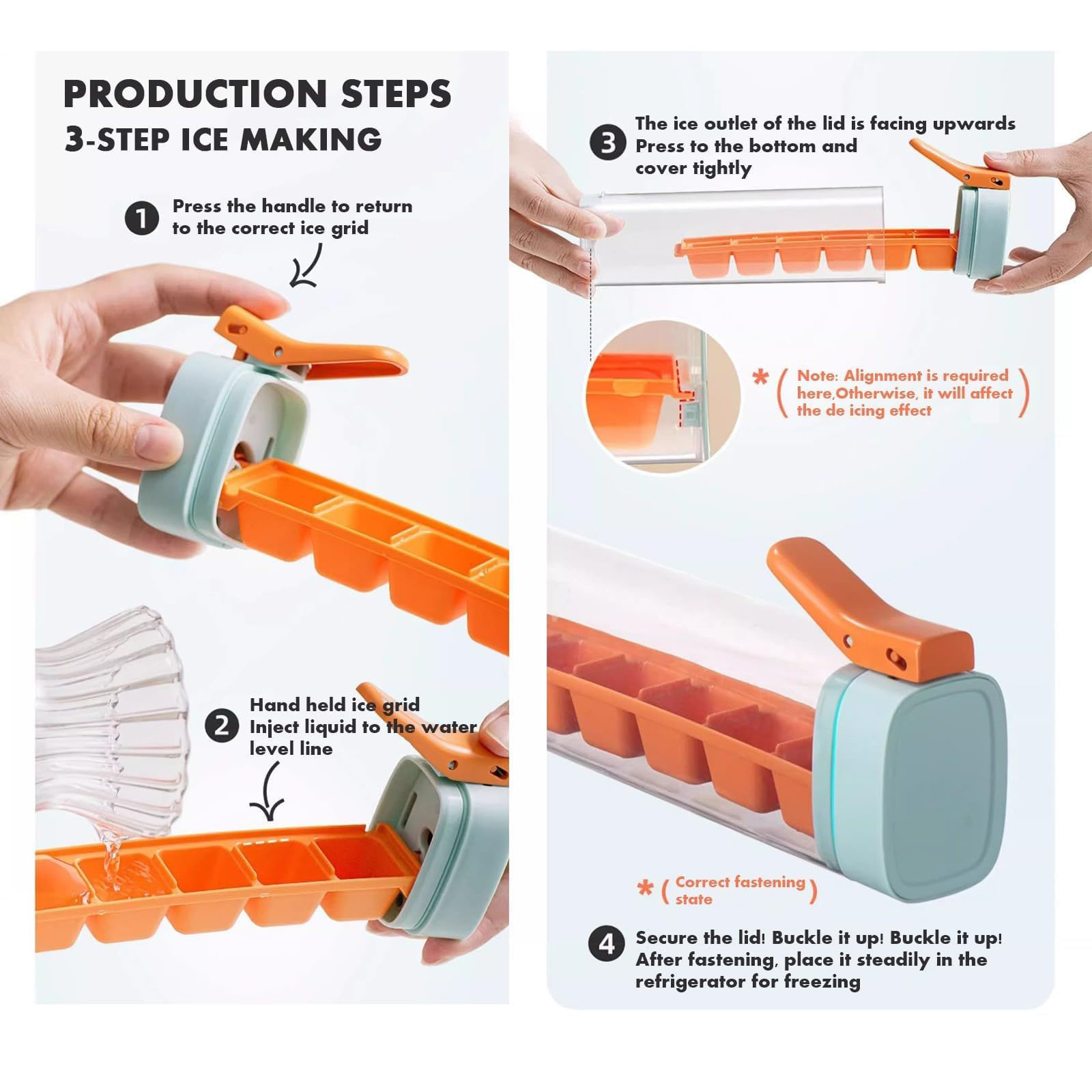 PRODUCTION STEPS
3-STEP ICE MAKING

1 Press the handle to return to the correct ice grid

2 Hand held ice grid
Inject liquid to the water level line

3 The ice outlet of the lid is facing upwards
Press to the bottom and cover tightly

* ( Note: Alignment is required here,Otherwise, it will affect the de icing effect )

* ( Correct fastening state )

4 Secure the lid! Buckle it up! Buckle it up!
After fastening, place it steadily in the refrigerator for freezing