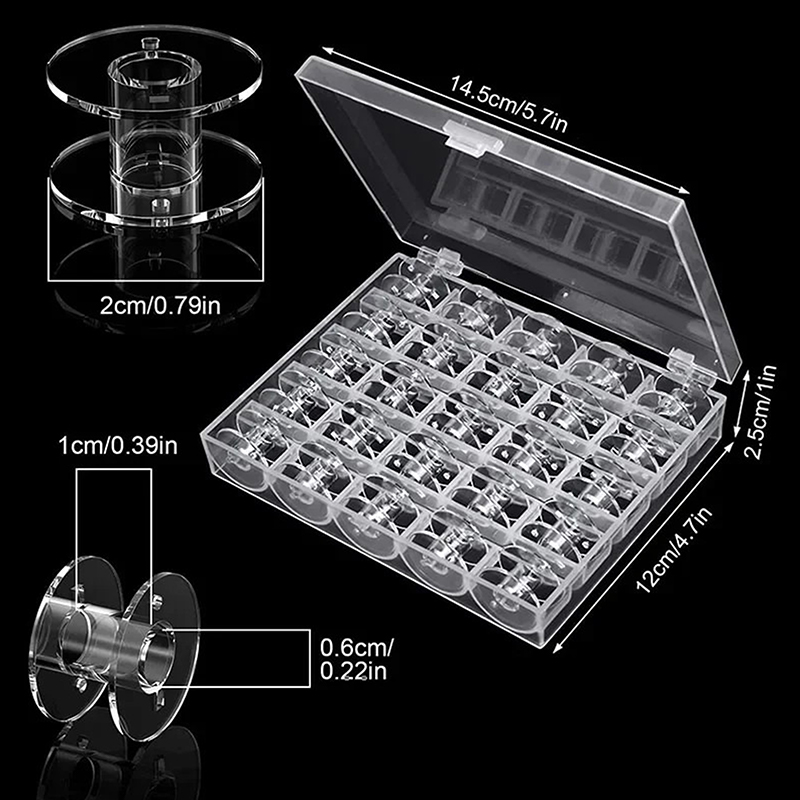 14.5cm/5.7in

2cm/0.79in

2.5cm/1in

1cm/0.39in

12cm/4.7in

0.6cm/
0.22in