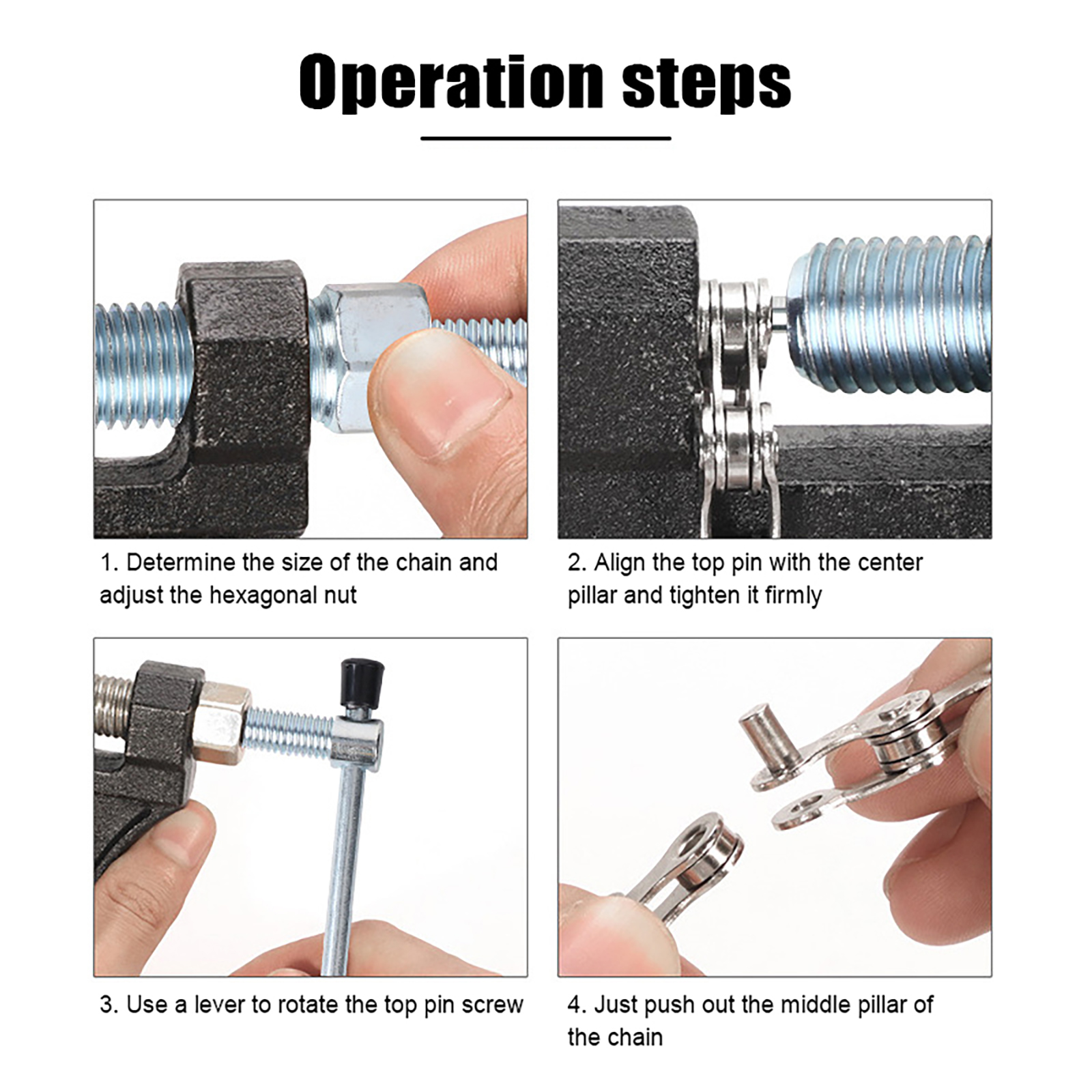 Operation steps

1. Determine the size of the chain and adjust the hexagonal nut

2. Align the top pin with the center pillar and tighten it firmly

3. Use a lever to rotate the top pin screw

4. Just push out the middle pillar of the chain