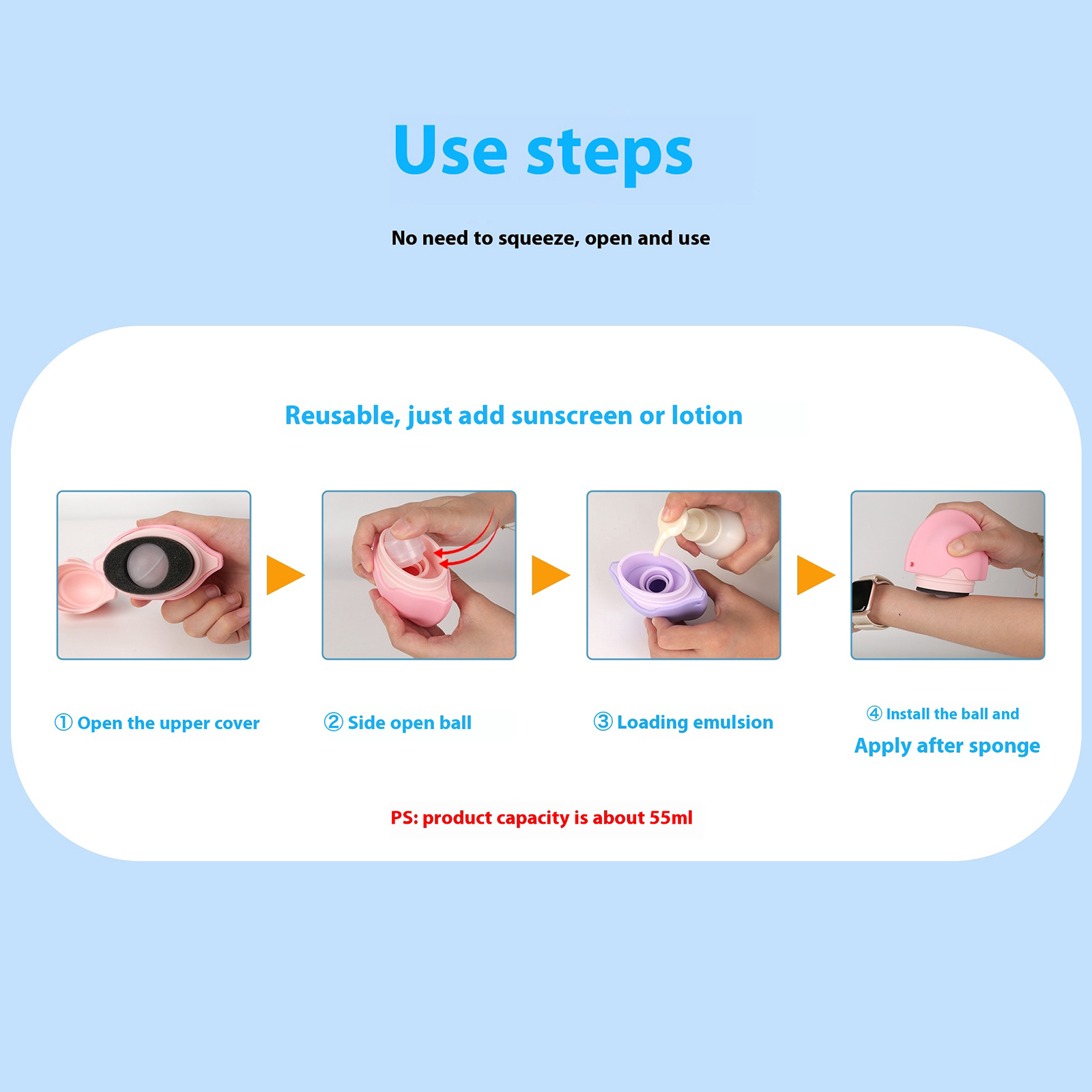 Use steps

No need to squeeze, open and use

Reusable, just add sunscreen or lotion

① Open the upper cover

② Side open ball

③ Loading emulsion

④ Install the ball and
Apply after sponge

PS: product capacity is about 55ml